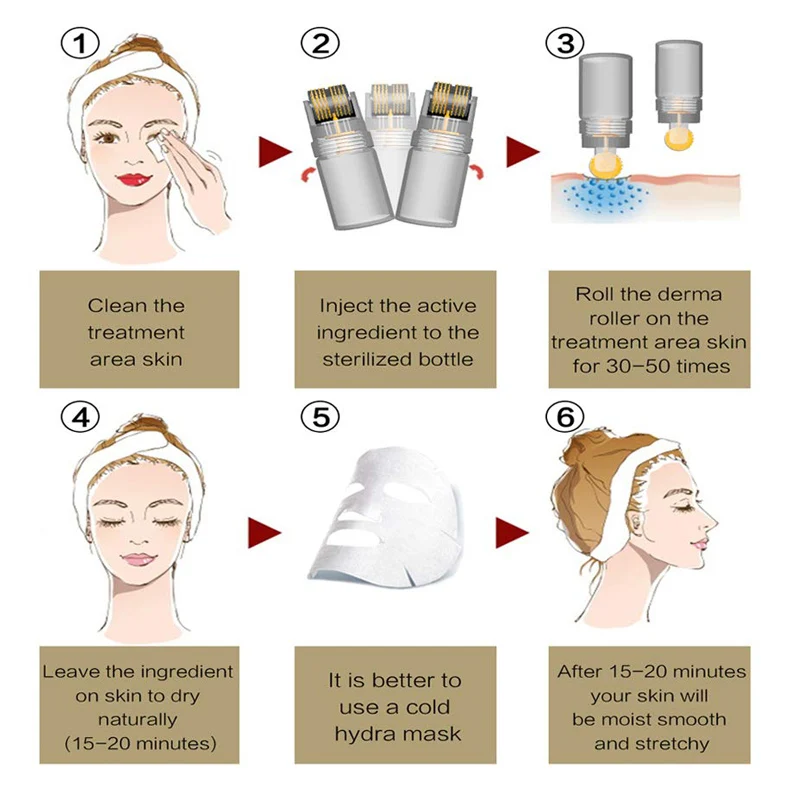 ①

Clean the treatment area skin

②

Inject the active ingredient to the sterilized bottle

③

Roll the derma roller on the treatment area skin for 30-50 times

④

Leave the ingredient on skin to dry naturally (15-20 minutes)

⑤

It is better to use a cold hydra mask

⑥

After 15-20 minutes your skin will be moist smooth and stretchy