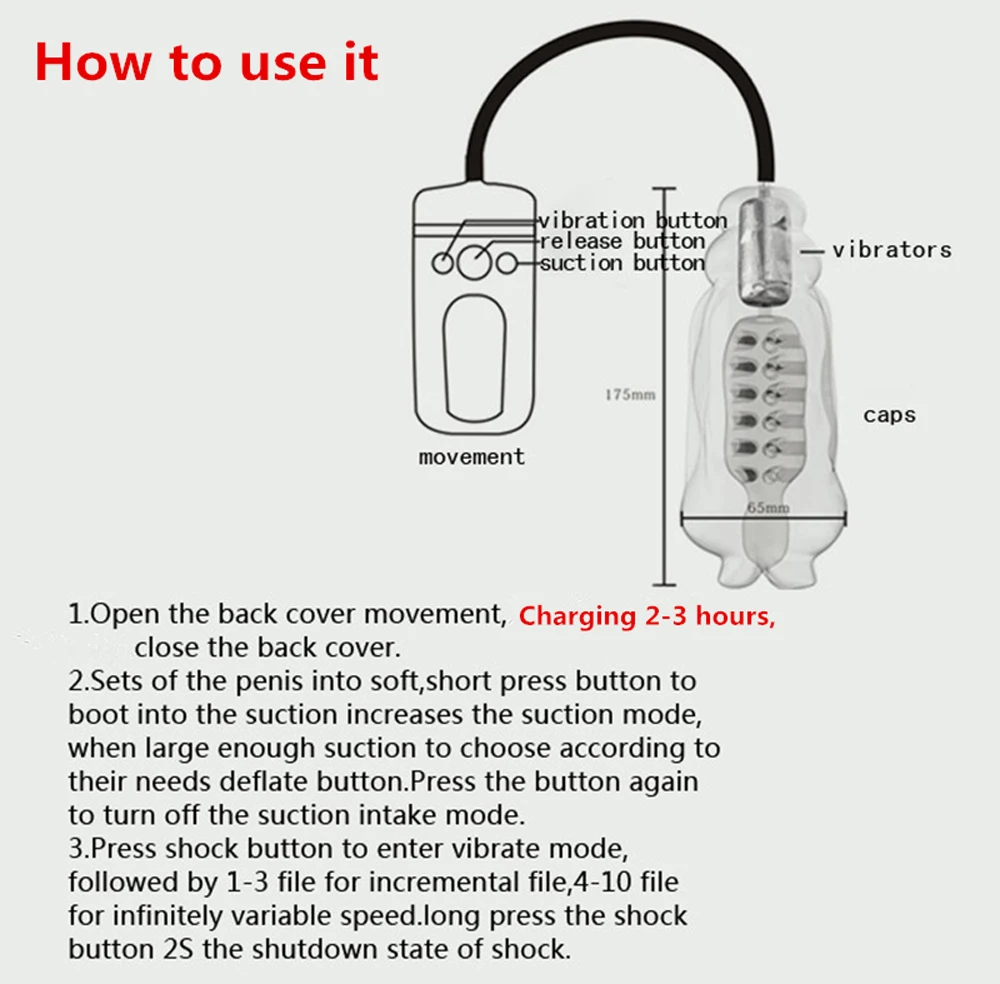 How to use it

vibration button
release button
suction button

vibrators

175mm

caps

movement

65mm

1.Open the back cover movement, Charging 2-3 hours, close the back cover.
2.Sets of the penis into soft,short press button to boot into the suction increases the suction mode, when large enough suction to choose according to their needs deflate button.Press the button again to turn off the suction intake mode.
3.Press shock button to enter vibrate mode, followed by 1-3 file for incremental file,4-10 file for infinitely variable speed.long press the shock button 2S the shutdown state of shock.