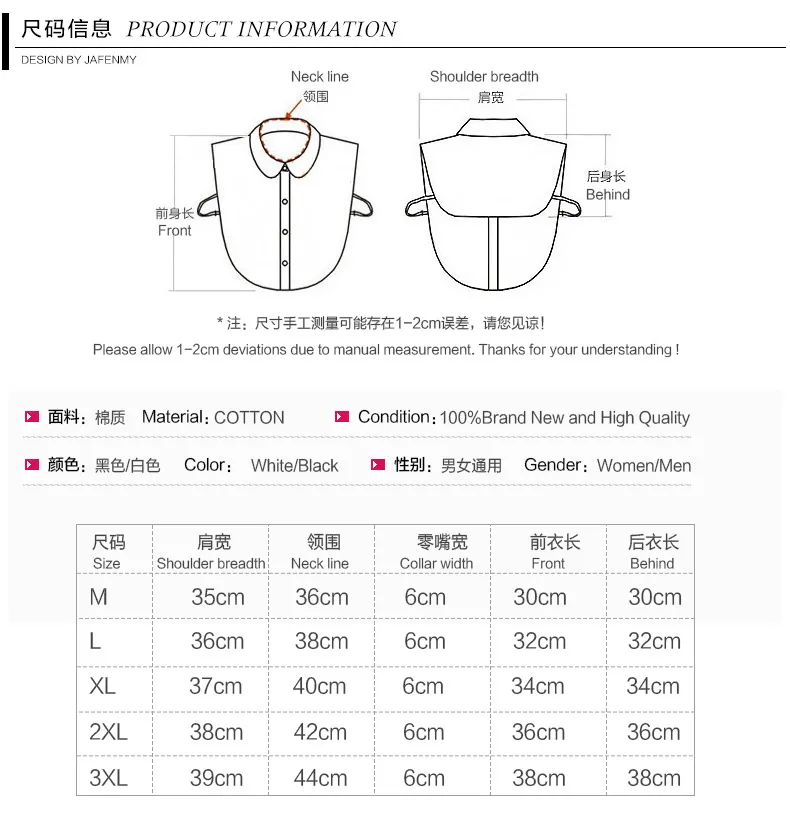 尺码信息 PRODUCT INFORMATION

DESIGN BY JAFENMY

Neck line
领围

Shoulder breadth
肩宽

前身长
Front

后身长
Behind

* 注：尺寸手工测量可能存在1-2cm误差，请您见谅！

Please allow 1-2cm deviations due to manual measurement. Thanks for your understanding !

面料：棉质 Material：COTTON

Condition：100%Brand New and High Quality

颜色：黑色/白色 Color： White/Black

性别：男女通用 Gender：Women/Men

| 尺码 Size | 肩宽 Shoulder breadth | 领围 Neck line | 零嘴宽 Collar width | 前衣长 Front | 后衣长 Behind |
|---|---|---|---|---|---|
| M | 35cm | 36cm | 6cm | 30cm | 30cm |
| L | 36cm | 38cm | 6cm | 32cm | 32cm |
| XL | 37cm | 40cm | 6cm | 34cm | 34cm |
| 2XL | 38cm | 42cm | 6cm | 36cm | 36cm |
| 3XL | 39cm | 44cm | 6cm | 38cm | 38cm |