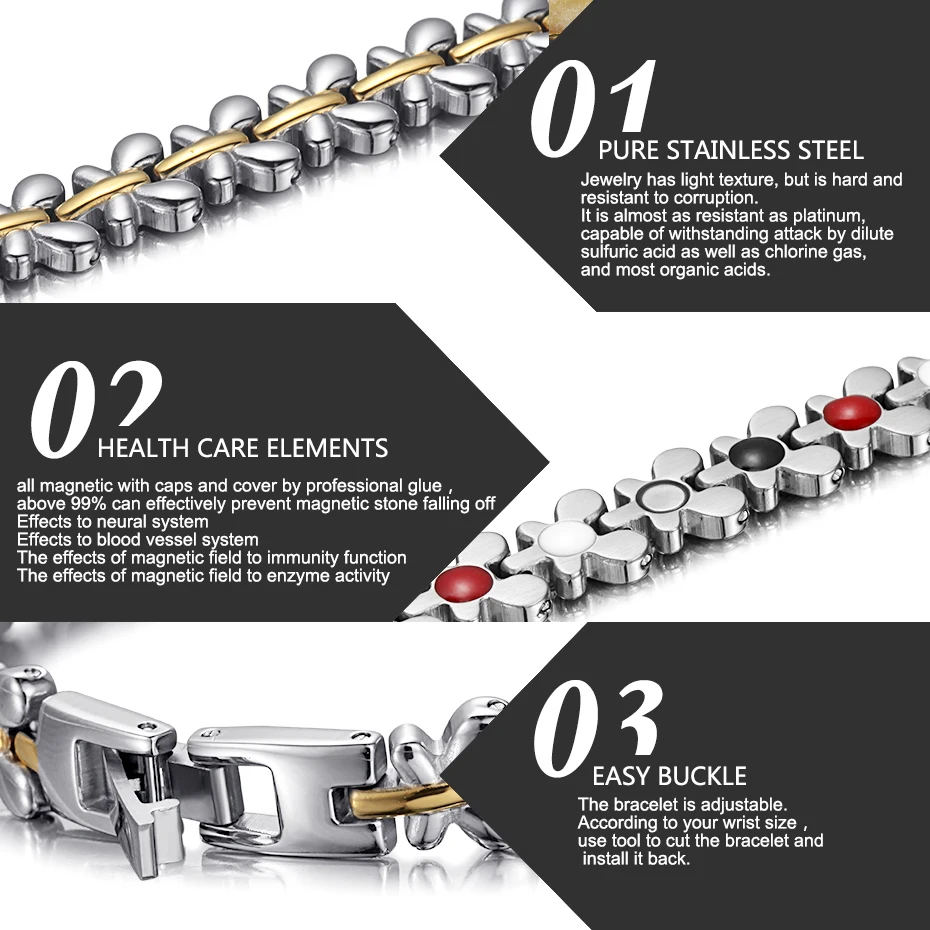 01
PURE STAINLESS STEEL
Jewelry has light texture, but is hard and resistant to corruption.
It is almost as resistant as platinum, capable of withstanding attack by dilute sulfuric acid as well as chlorine gas, and most organic acids.

02
HEALTH CARE ELEMENTS
all magnetic with caps and cover by professional glue ,
above 99% can effectively prevent magnetic stone falling off
Effects to neural system
Effects to blood vessel system
The effects of magnetic field to immunity function
The effects of magnetic field to enzyme activity

03
EASY BUCKLE
The bracelet is adjustable.
According to your wrist size ,
use tool to cut the bracelet and install it back.