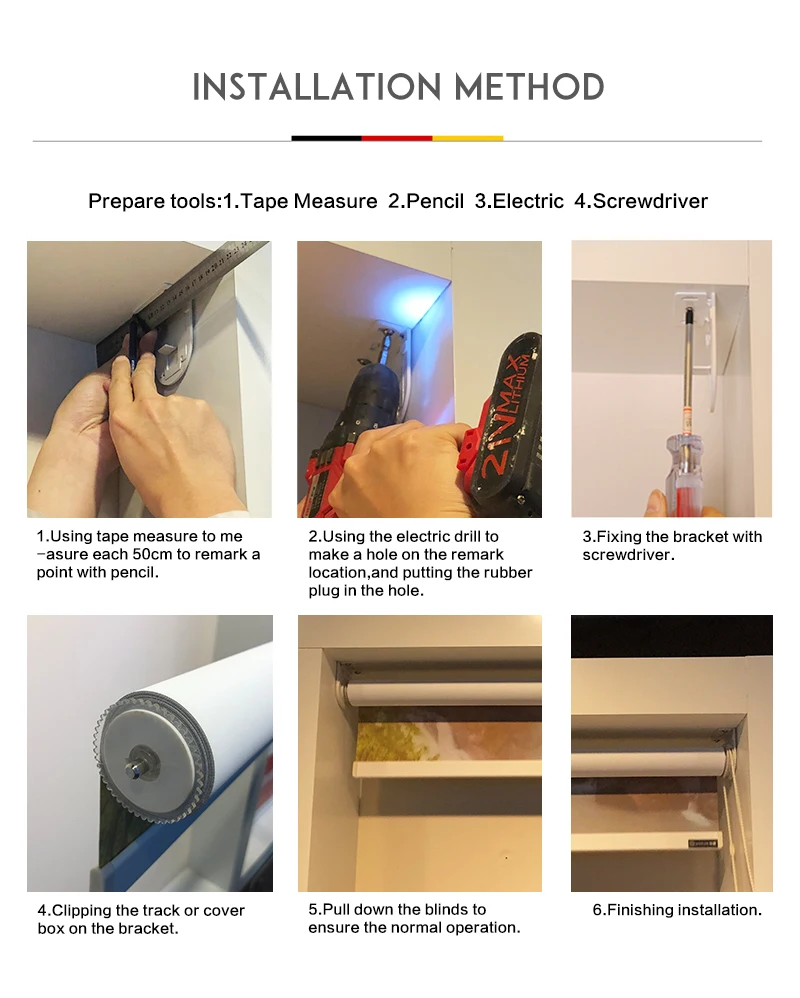 INSTALLATION METHOD

Prepare tools:1.Tape Measure 2.Pencil 3.Electric 4.Screwdriver

21VMAX LITHIUM

1.Using tape measure to me -asure each 50cm to remark a point with pencil.

2.Using the electric drill to make a hole on the remark location,and putting the rubber plug in the hole.

3.Fixing the bracket with screwdriver.

4.Clipping the track or cover box on the bracket.

5.Pull down the blinds to ensure the normal operation.

6.Finishing installation.