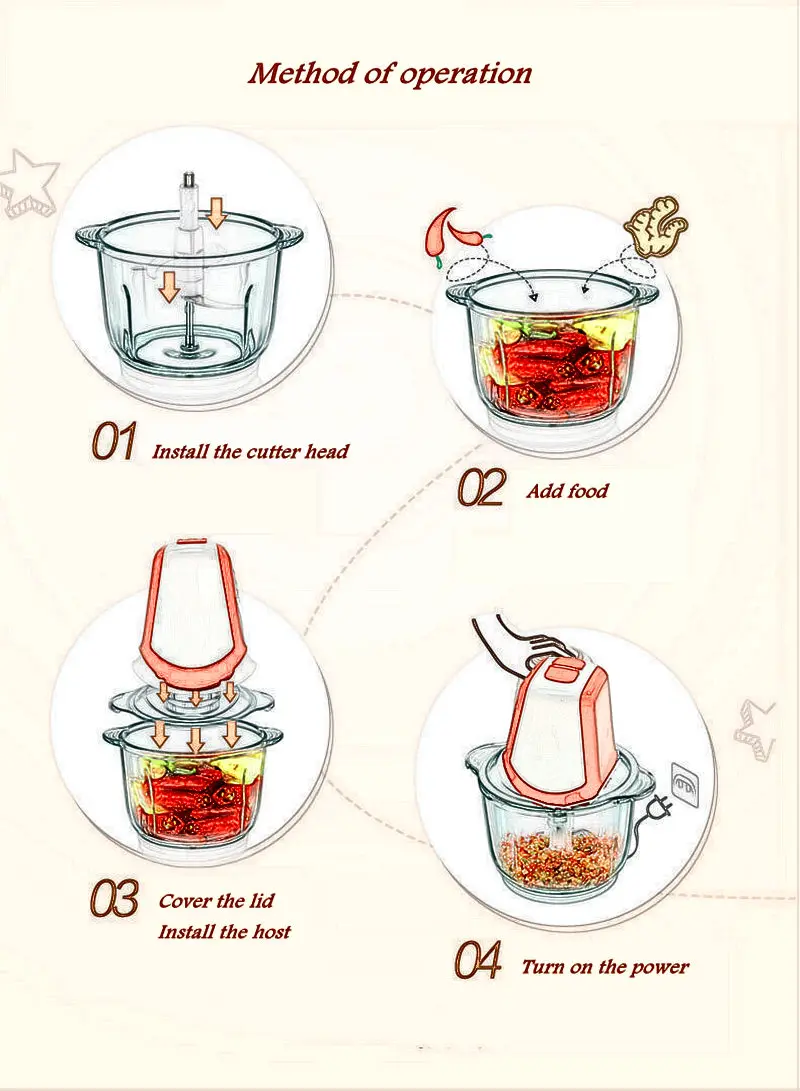 Method of operation

01 Install the cutter head

02 Add food

03 Cover the lid
Install the host

04 Turn on the power