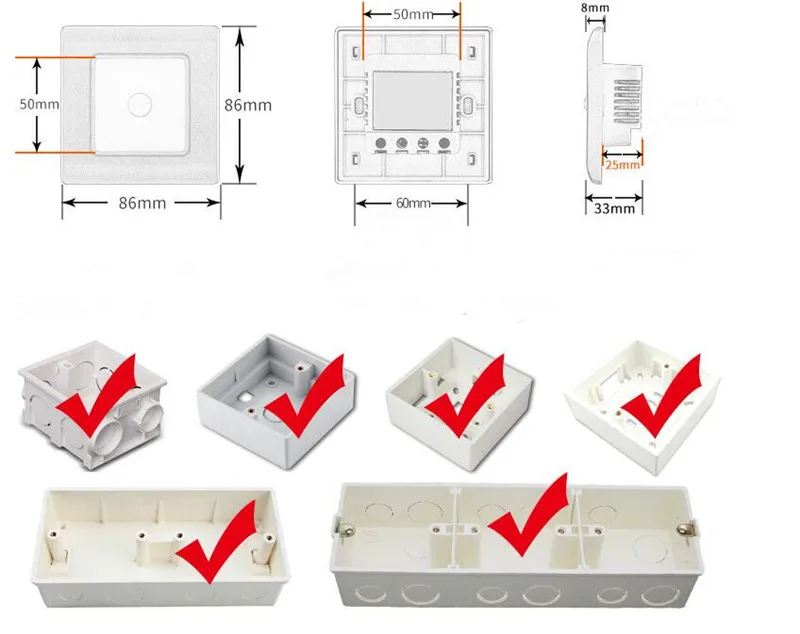 50mm
86mm
86mm
50mm
60mm
8mm
25mm
33mm