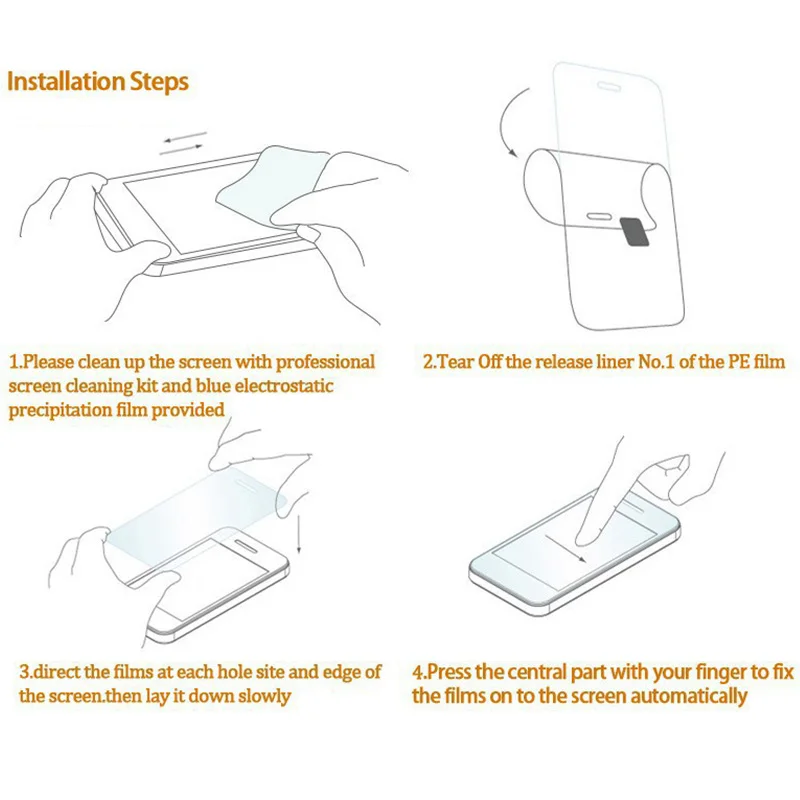 Installation Steps

1.Please clean up the screen with professional screen cleaning kit and blue electrostatic precipitation film provided

2.Tear Off the release liner No.1 of the PE film

3.direct the films at each hole site and edge of the screen.then lay it down slowly

4.Press the central part with your finger to fix the films on to the screen automatically