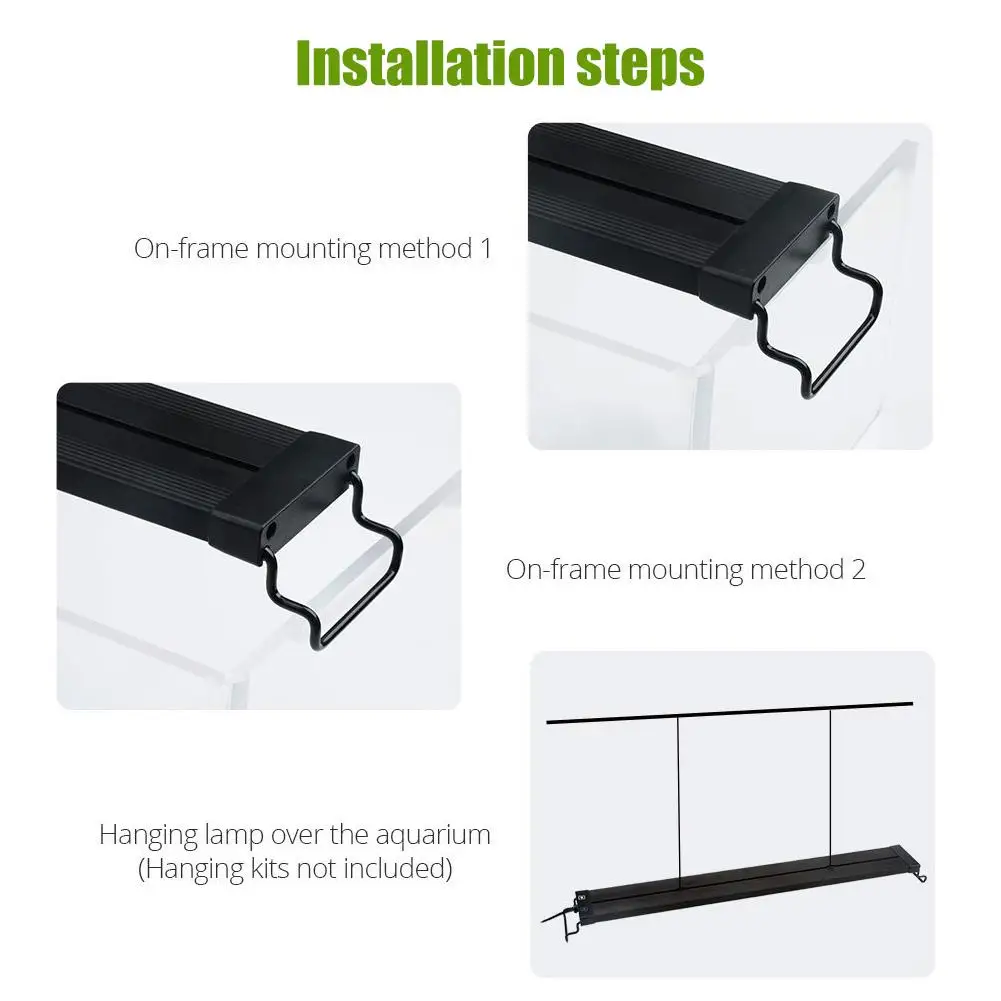 Installation steps

On-frame mounting method 1

On-frame mounting method 2

Hanging lamp over the aquarium
(Hanging kits not included)