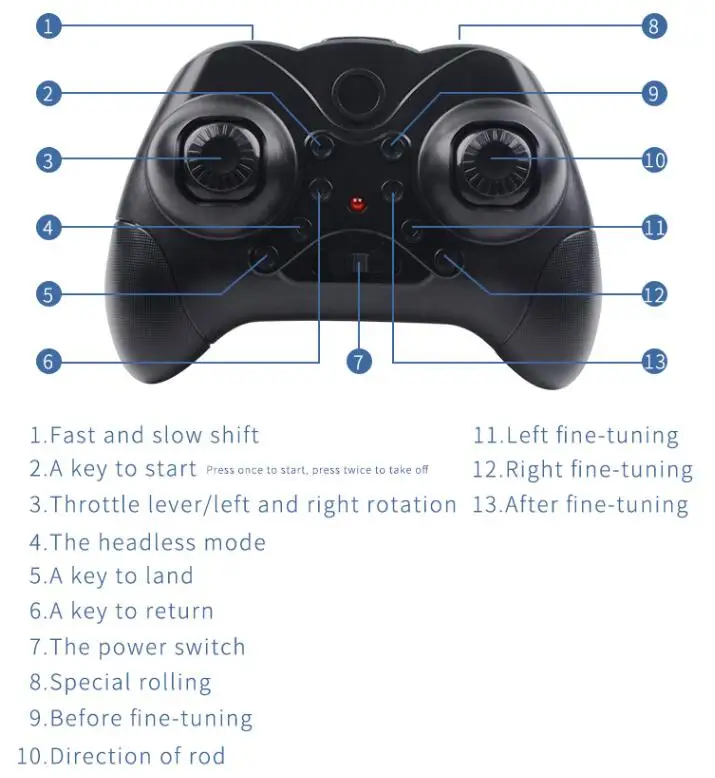 1
2
3
4
5
6
7
8
9
10
11
12
13

1.Fast and slow shift
2.A key to start Press once to start, press twice to take off
3.Throttle lever/left and right rotation
4.The headless mode
5.A key to land
6.A key to return
7.The power switch
8.Special rolling
9.Before fine-tuning
10.Direction of rod

11.Left fine-tuning
12.Right fine-tuning
13.After fine-tuning