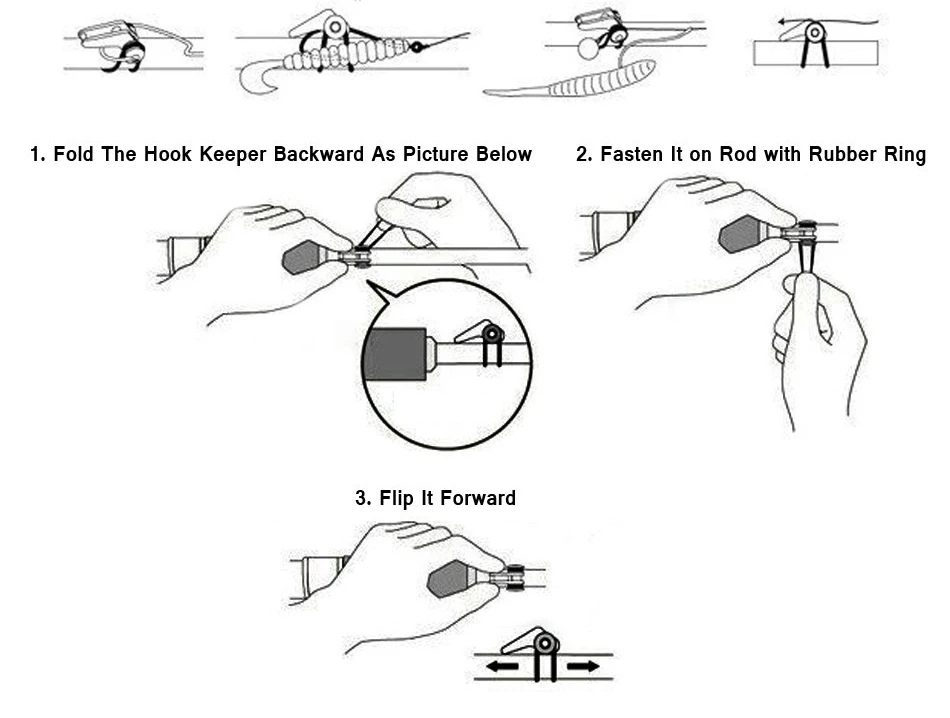 1. Fold The Hook Keeper Backward As Picture Below

2. Fasten It on Rod with Rubber Ring

3. Flip It Forward