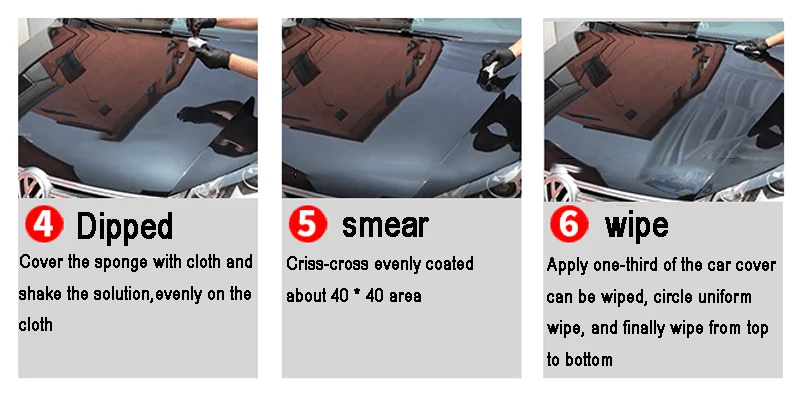 4 Dipped

Cover the sponge with cloth and shake the solution,evenly on the cloth

5 smear

Criss-cross evenly coated about 40 * 40 area

6 wipe

Apply one-third of the car cover can be wiped, circle uniform wipe, and finally wipe from top to bottom