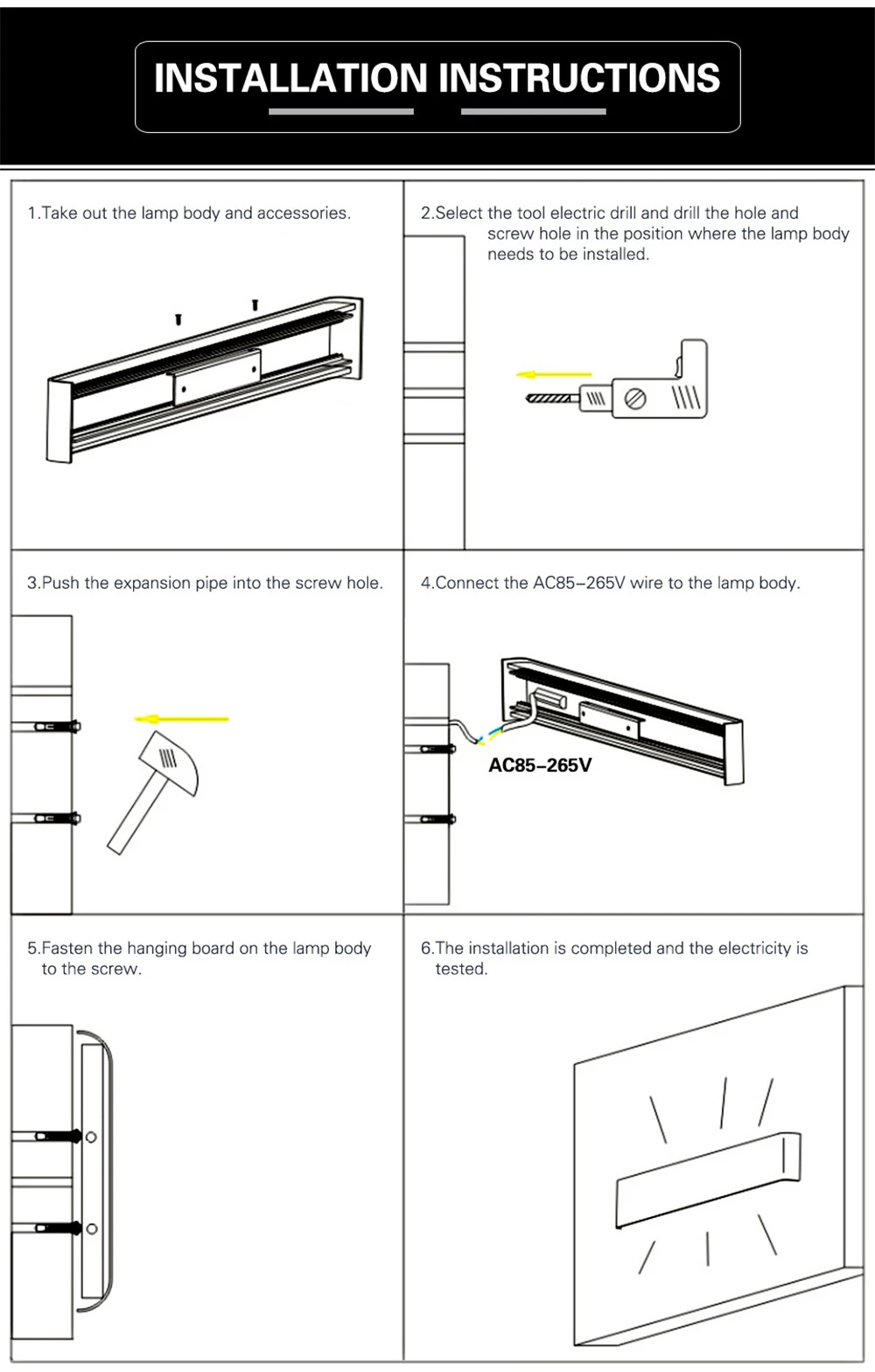 INSTALLATION INSTRUCTIONS

1.Take out the lamp body and accessories.

2.Select the tool electric drill and drill the hole and screw hole in the position where the lamp body needs to be installed.

3.Push the expansion pipe into the screw hole.

4.Connect the AC85–265V wire to the lamp body.

AC85–265V

5.Fasten the hanging board on the lamp body to the screw.

6.The installation is completed and the electricity is tested.