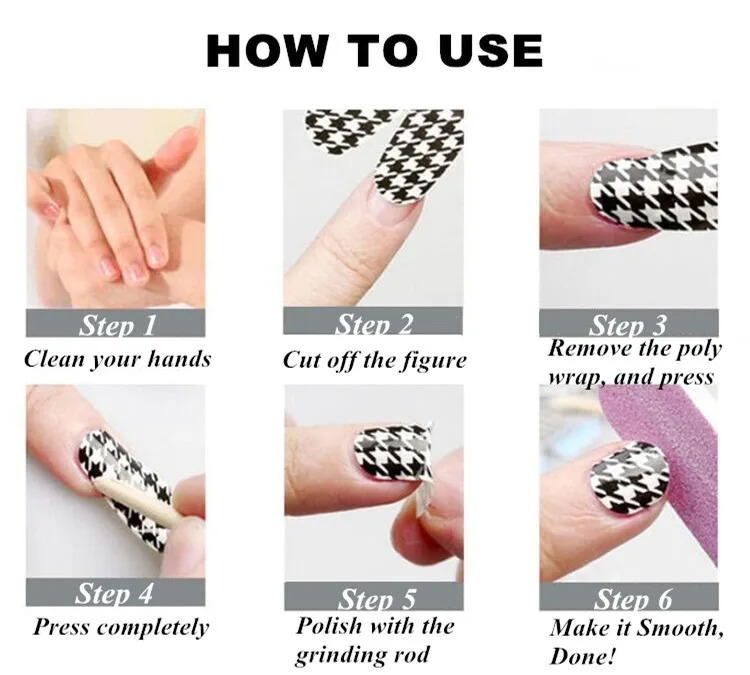 HOW TO USE

Step 1
Clean your hands

Step 2
Cut off the figure

Step 3
Remove the poly wrap, and press

Step 4
Press completely

Step 5
Polish with the grinding rod

Step 6
Make it Smooth, Done!