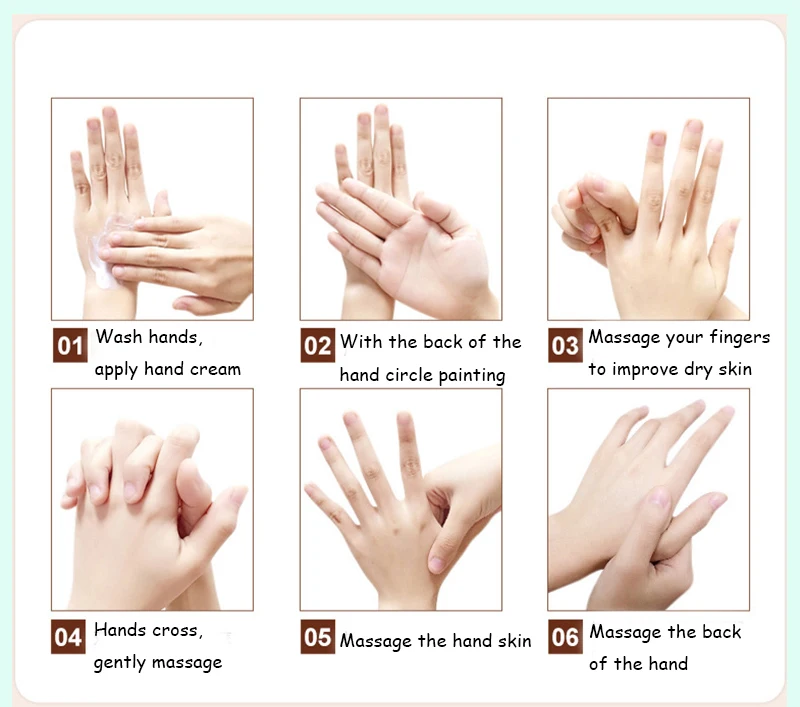 01 Wash hands, apply hand cream

02 With the back of the hand circle painting

03 Massage your fingers to improve dry skin

04 Hands cross, gently massage

05 Massage the hand skin

06 Massage the back of the hand