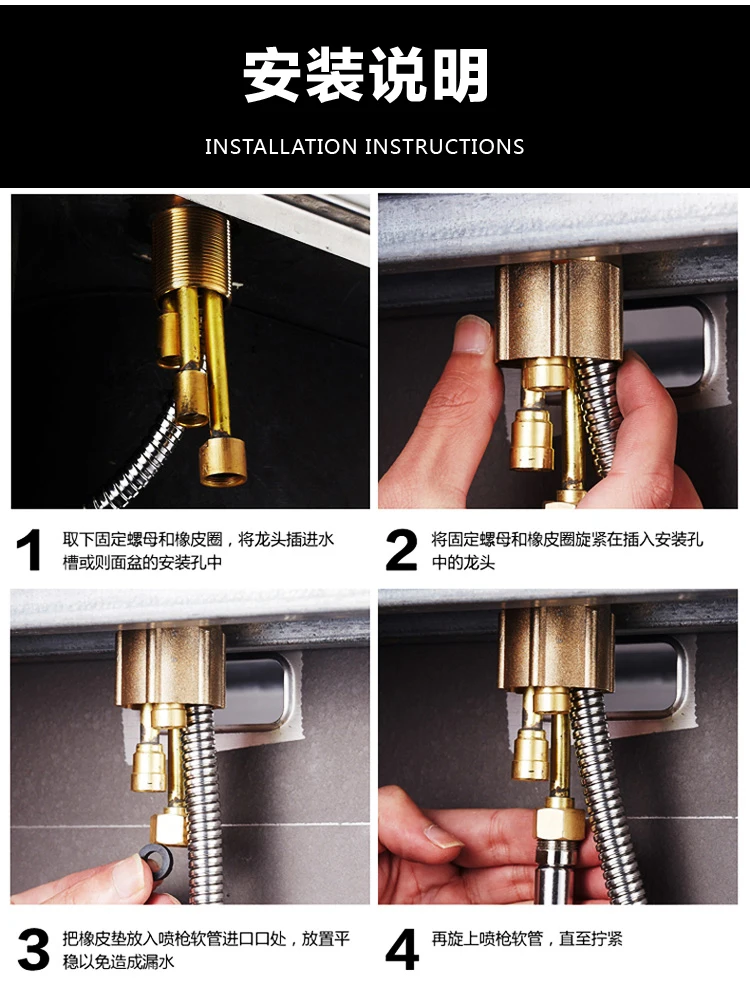 安装说明

INSTALLATION INSTRUCTIONS

1 取下固定螺母和橡皮圈，将龙头插进水槽或则面盆的安装孔中

2 将固定螺母和橡皮圈旋紧在插入安装孔中的龙头

3 把橡皮垫放入喷枪软管进口口处，放置平稳以免造成漏水

4 再旋上喷枪软管，直至拧紧