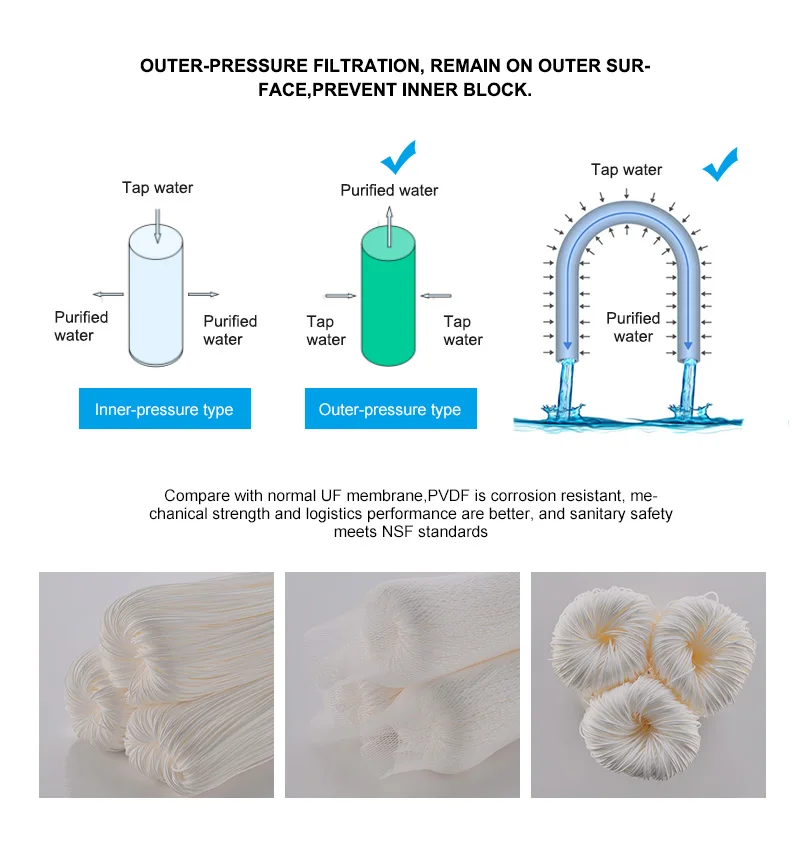 OUTER-PRESSURE FILTRATION, REMAIN ON OUTER SURFACE,PREVENT INNER BLOCK.

Tap water

Purified water

Purified water

Inner-pressure type

Purified water

Tap water

Tap water

Outer-pressure type

Tap water

Purified water

Compare with normal UF membrane,PVDF is corrosion resistant, mechanical strength and logistics performance are better, and sanitary safety meets NSF standards