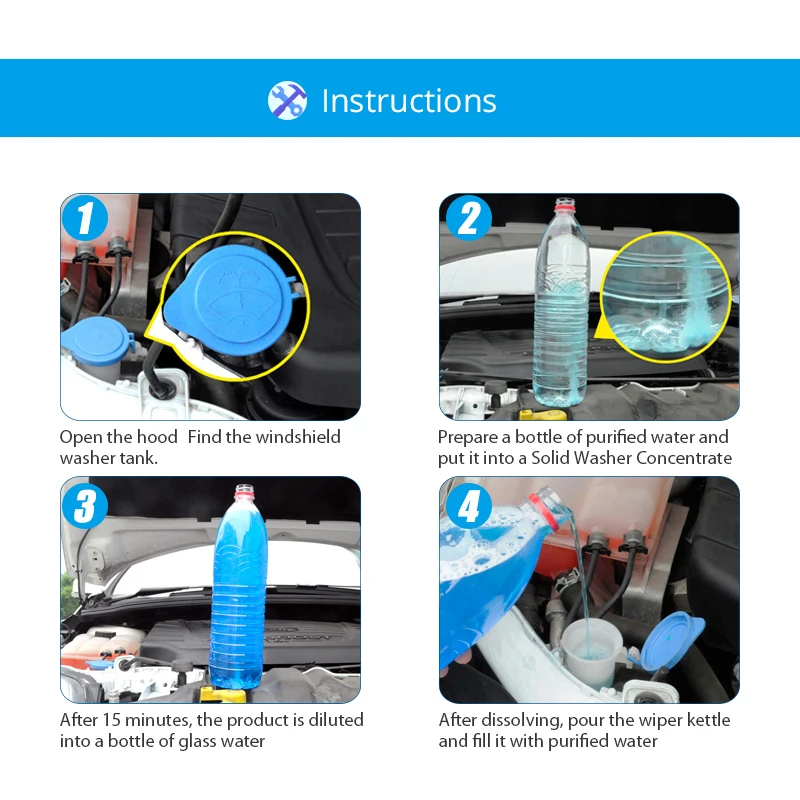 Instructions

1

Open the hood  Find the windshield washer tank.

2

Prepare a bottle of purified water and put it into a Solid Washer Concentrate

3

After 15 minutes, the product is diluted into a bottle of glass water

4

After dissolving, pour the wiper kettle and fill it with purified water