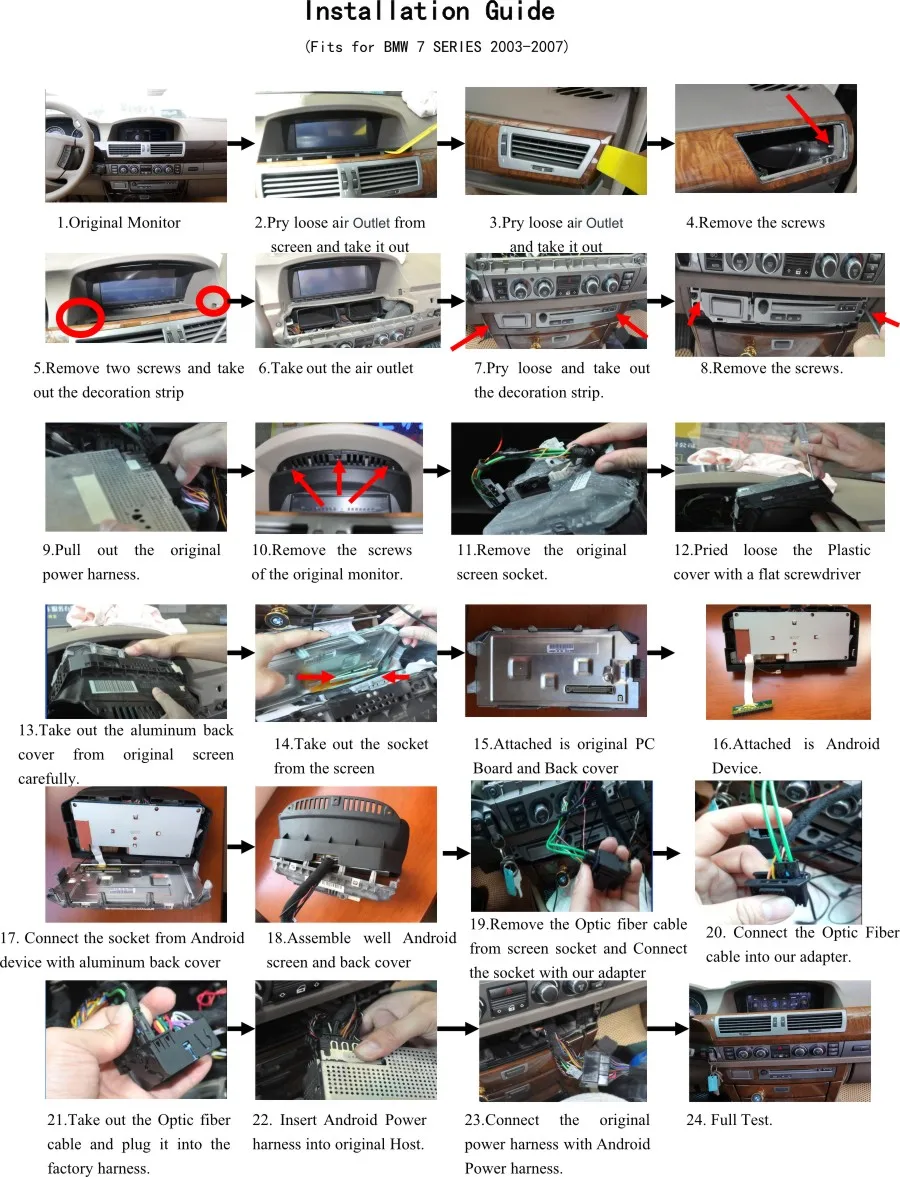 Installation Guide

(Fits for BMW 7 SERIES 2003-2007)

1.Original Monitor

2.Pry loose air Outlet from screen and take it out

3.Pry loose air Outlet and take it out

4.Remove the screws

5.Remove two screws and take out the decoration strip

6.Take out the air outlet

7.Pry loose and take out the decoration strip.

8.Remove the screws.

9.Pull out the original power harness.

10.Remove the screws of the original monitor.

11.Remove the original screen socket.

12.Pried loose the Plastic cover with a flat screwdriver

13.Take out the aluminum back cover from original screen carefully.

14.Take out the socket from the screen

15.Attached is original PC Board and Back cover

16.Attached is Android Device.

17. Connect the socket from Android device with aluminum back cover

18.Assemble well Android screen and back cover

19.Remove the Optic fiber cable from screen socket and Connect the socket with our adapter

20. Connect the Optic Fiber cable into our adapter.

21.Take out the Optic fiber cable and plug it into the factory harness.

22. Insert Android Power harness into original Host.

23.Connect the original power harness with Android Power harness.

24. Full Test.