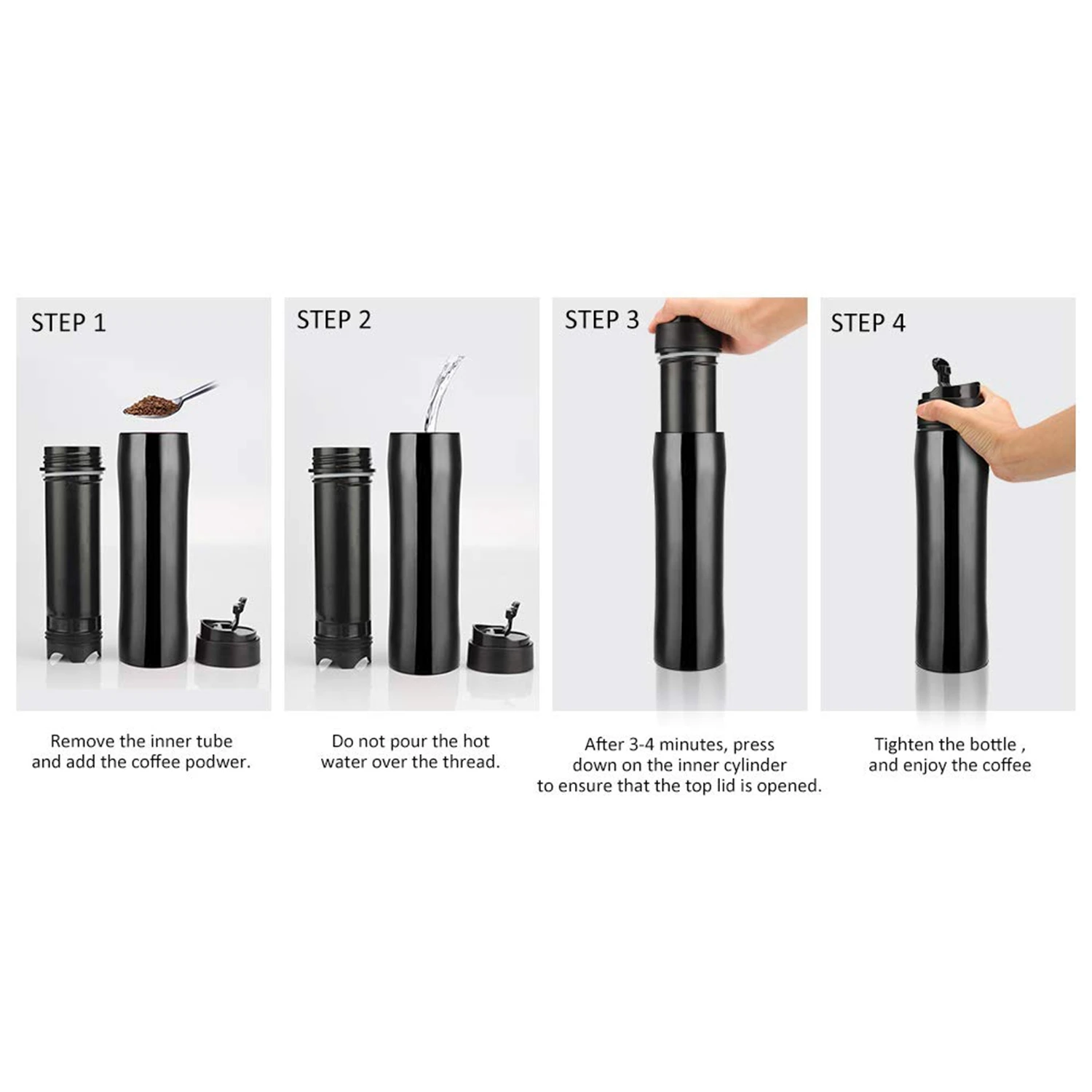 STEP 1

Remove the inner tube and add the coffee podwer.

STEP 2

Do not pour the hot water over the thread.

STEP 3

After 3-4 minutes, press down on the inner cylinder to ensure that the top lid is opened.

STEP 4

Tighten the bottle , and enjoy the coffee