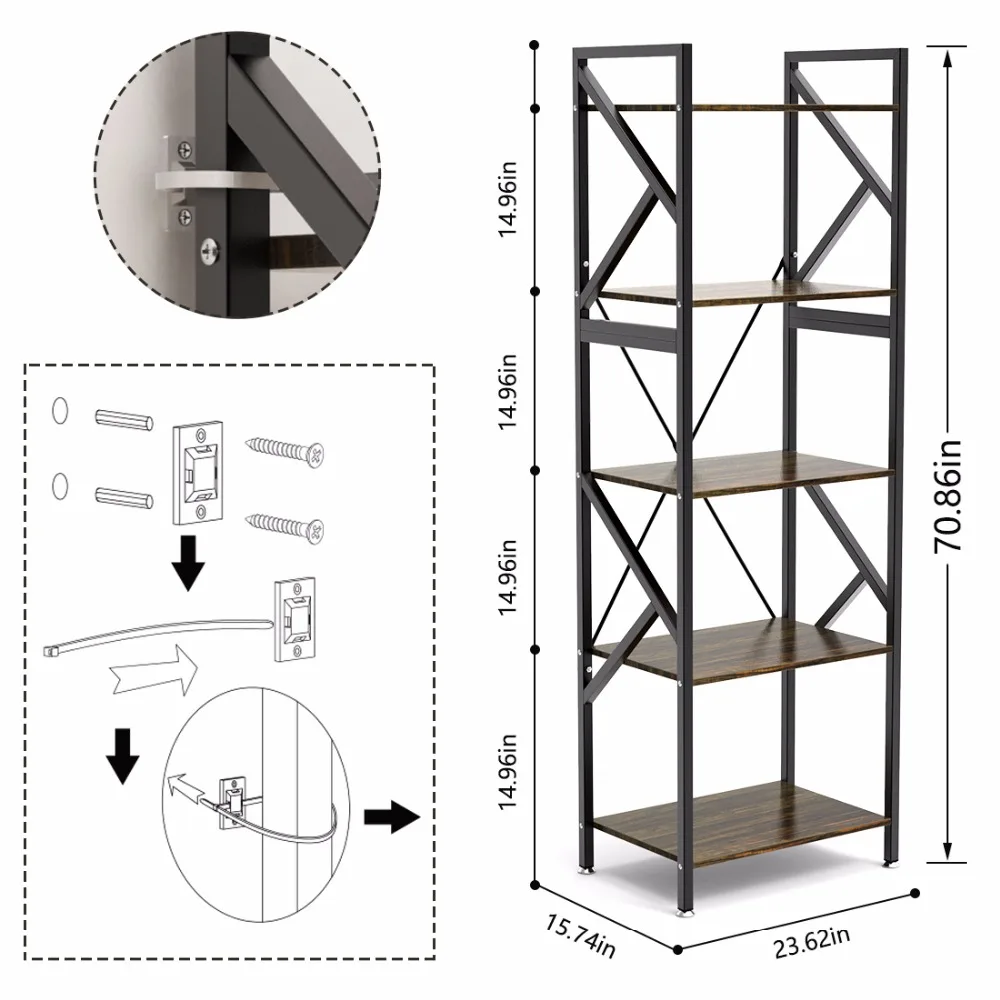 14.96in

14.96in

14.96in

14.96in

70.86in

15.74in

23.62in