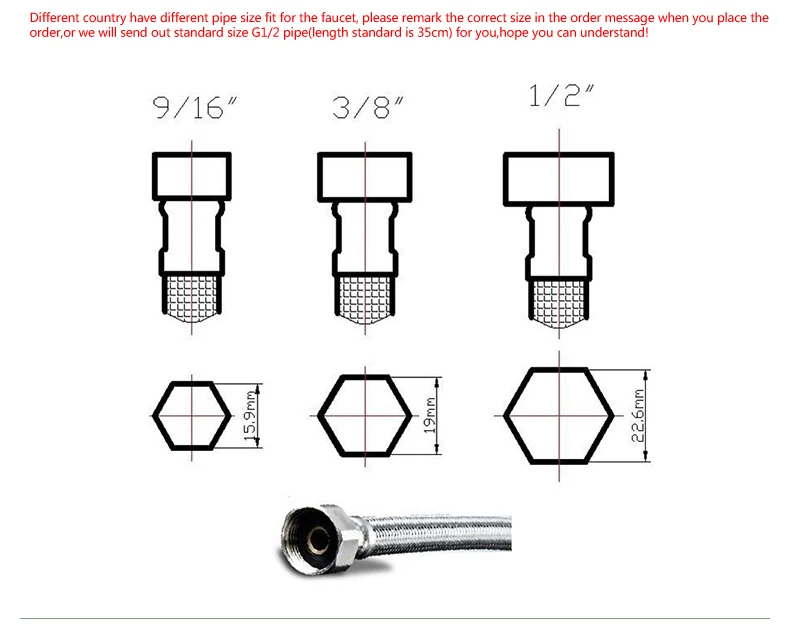 Different country have different pipe size fit for the faucet, please remark the correct size in the order message when you place the order,or we will send out standard size G1/2 pipe(length standard is 35cm) for you,hope you can understand!

9/16"

3/8"

1/2"

15.9mm

19mm

22.6mm