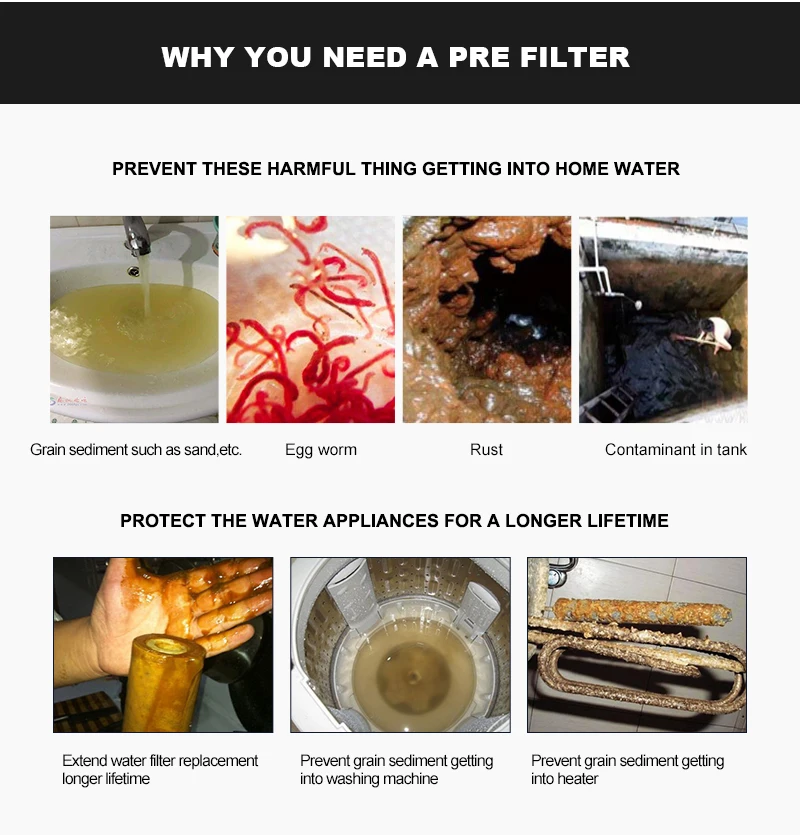 WHY YOU NEED A PRE FILTER

PREVENT THESE HARMFUL THING GETTING INTO HOME WATER

Grain sediment such as sand,etc.

Egg worm

Rust

Contaminant in tank

PROTECT THE WATER APPLIANCES FOR A LONGER LIFETIME

Extend water filter replacement longer lifetime

Prevent grain sediment getting into washing machine

Prevent grain sediment getting into heater