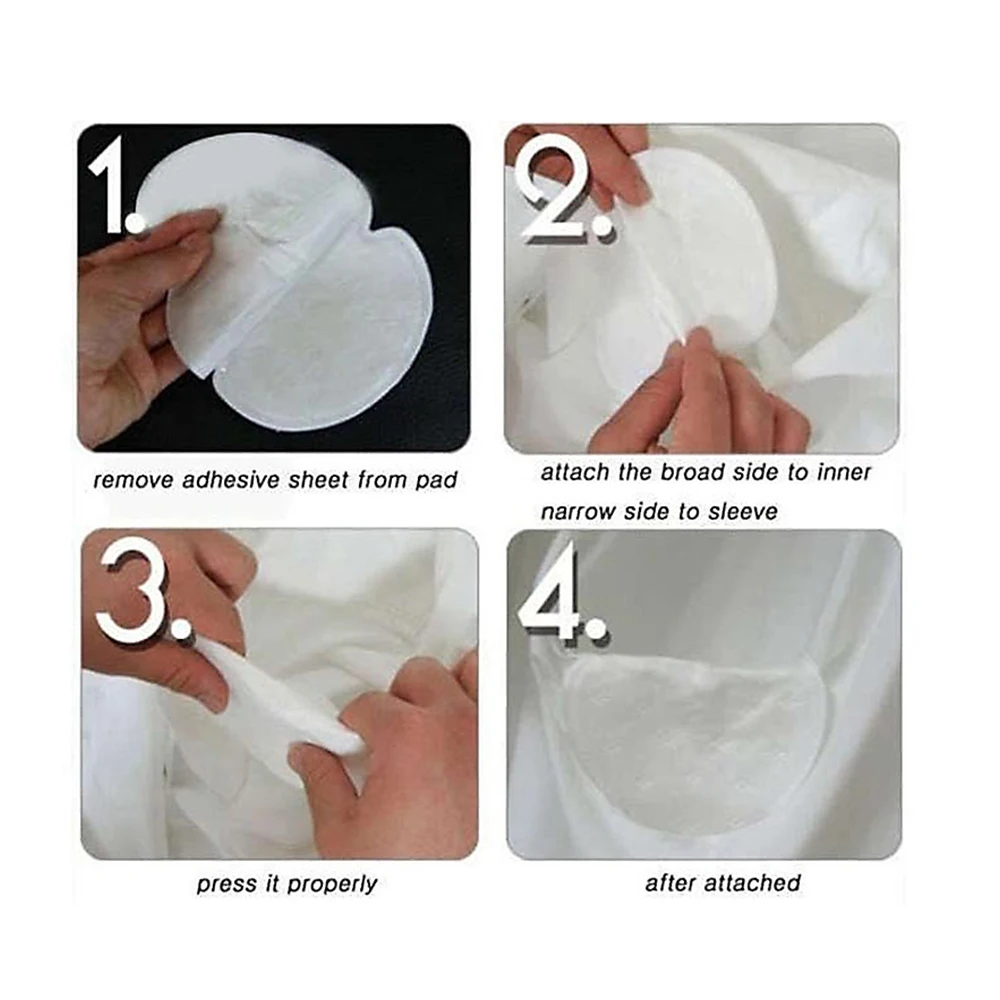 1.

remove adhesive sheet from pad

2.

attach the broad side to inner narrow side to sleeve

3.

press it properly

4.

after attached