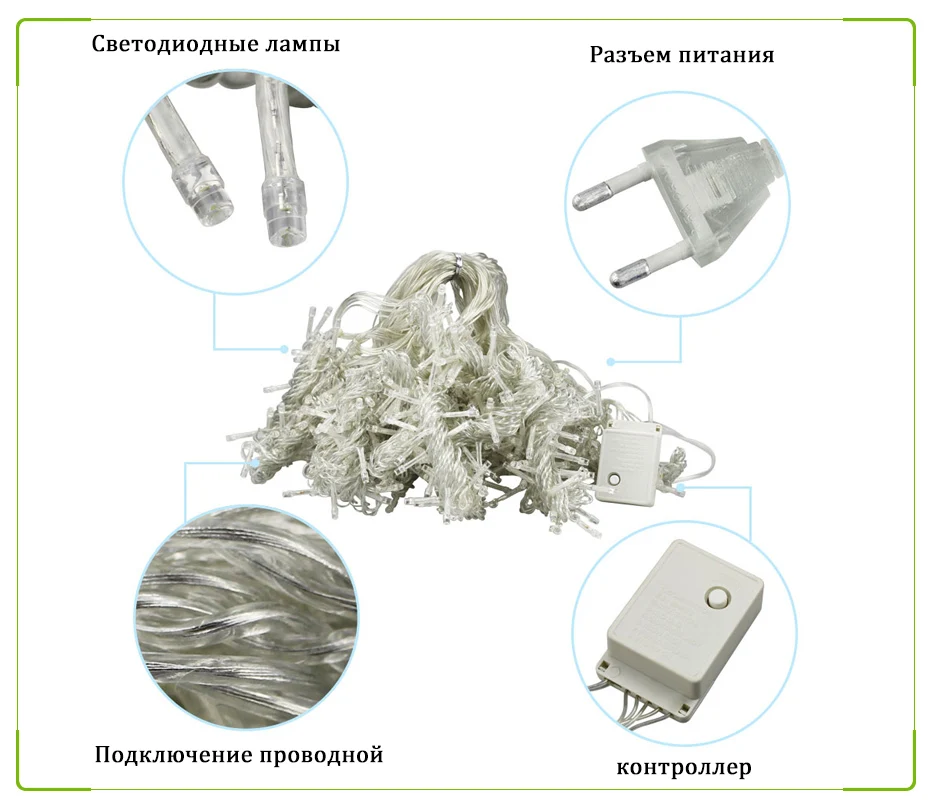 Светодиодные лампы

Разъем питания

Подключение проводной

контроллер