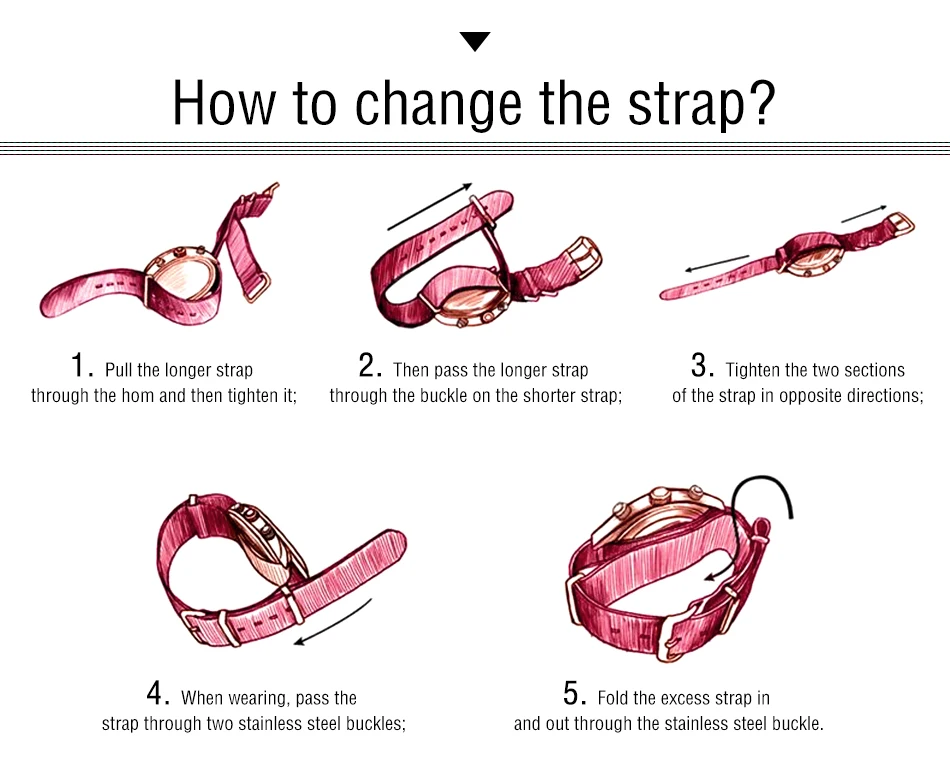 How to change the strap?

1. Pull the longer strap through the hom and then tighten it;

2. Then pass the longer strap through the buckle on the shorter strap;

3. Tighten the two sections of the strap in opposite directions;

4. When wearing, pass the strap through two stainless steel buckles;

5. Fold the excess strap in and out through the stainless steel buckle.