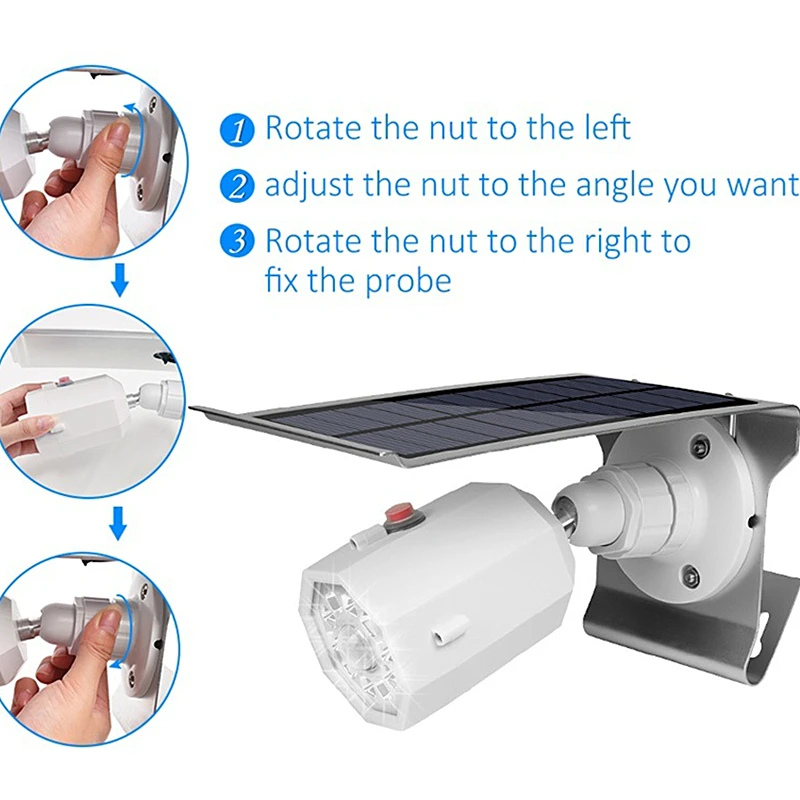 1 Rotate the nut to the left

2 adjust the nut to the angle you want

3 Rotate the nut to the right to fix the probe