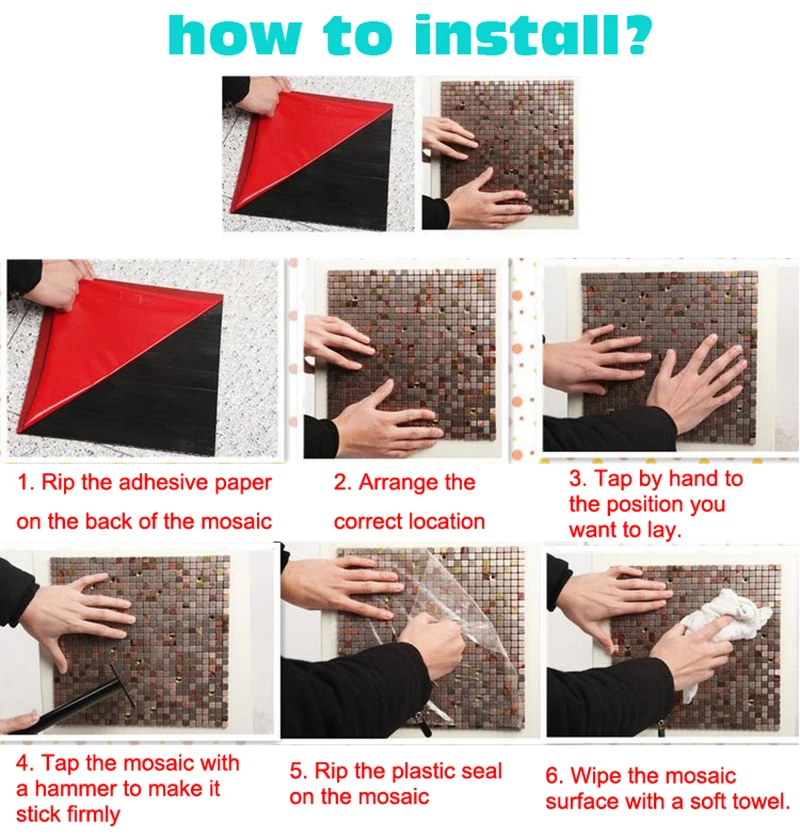 how to install?

1. Rip the adhesive paper on the back of the mosaic

2. Arrange the correct location

3. Tap by hand to the position you want to lay.

4. Tap the mosaic with a hammer to make it stick firmly

5. Rip the plastic seal on the mosaic

6. Wipe the mosaic surface with a soft towel.