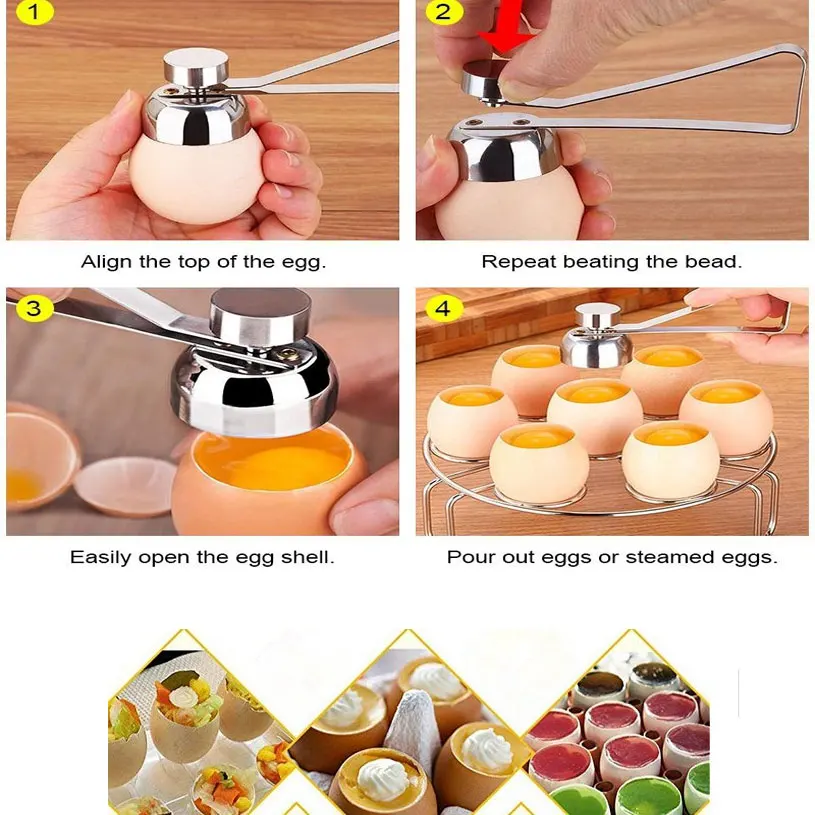 1

Align the top of the egg.

2

Repeat beating the bead.

3

Easily open the egg shell.

4

Pour out eggs or steamed eggs.