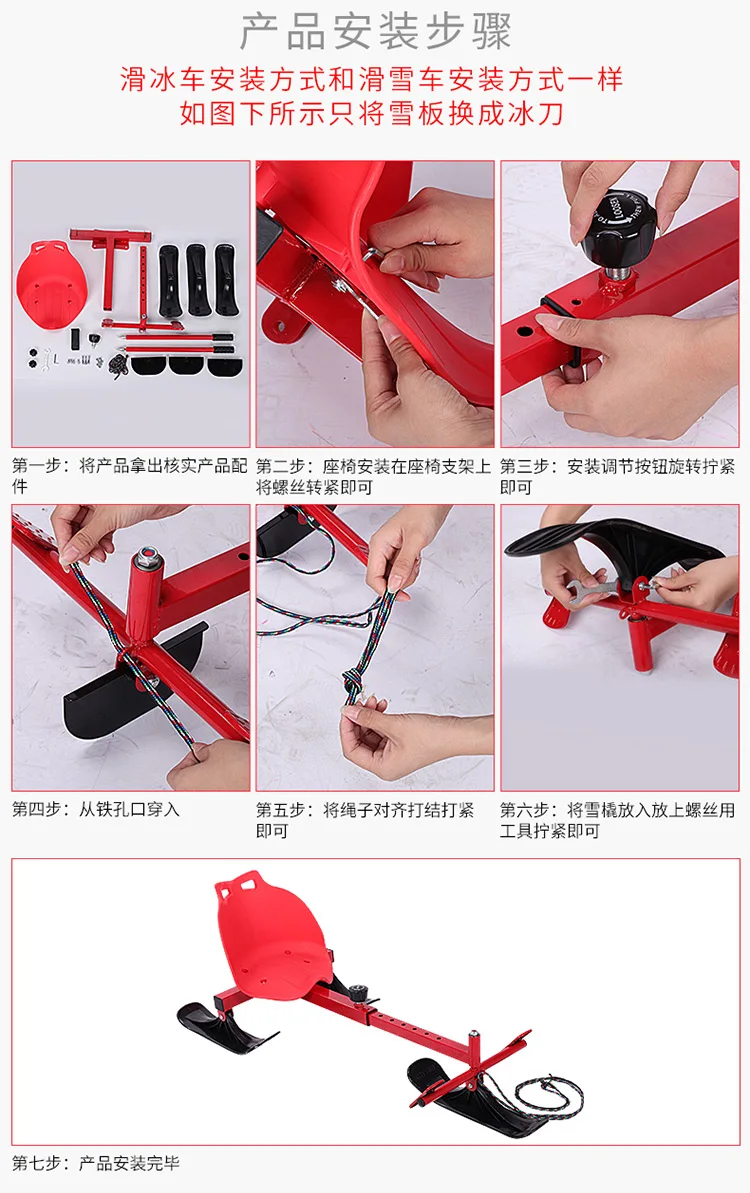 产品安装步骤

滑冰车安装方式和滑雪车安装方式一样
如图下所示只将雪板换成冰刀

第一步：将产品拿出核实产品配件

第二步：座椅安装在座椅支架上将螺丝转紧即可

第三步：安装调节按钮旋转拧紧即可

第四步：从铁孔口穿入

第五步：将绳子对齐打结打紧即可

第六步：将雪橇放入放上螺丝用工具拧紧即可

第七步：产品安装完毕