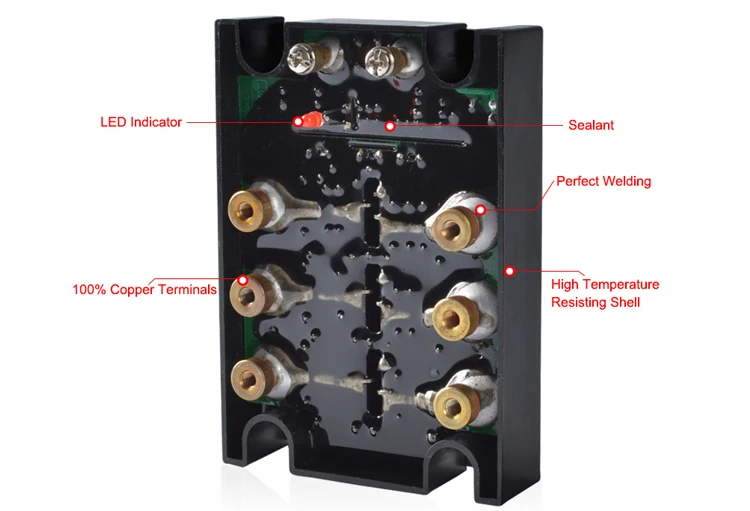 LED Indicator
Sealant
Perfect Welding
100% Copper Terminals
High Temperature Resisting Shell