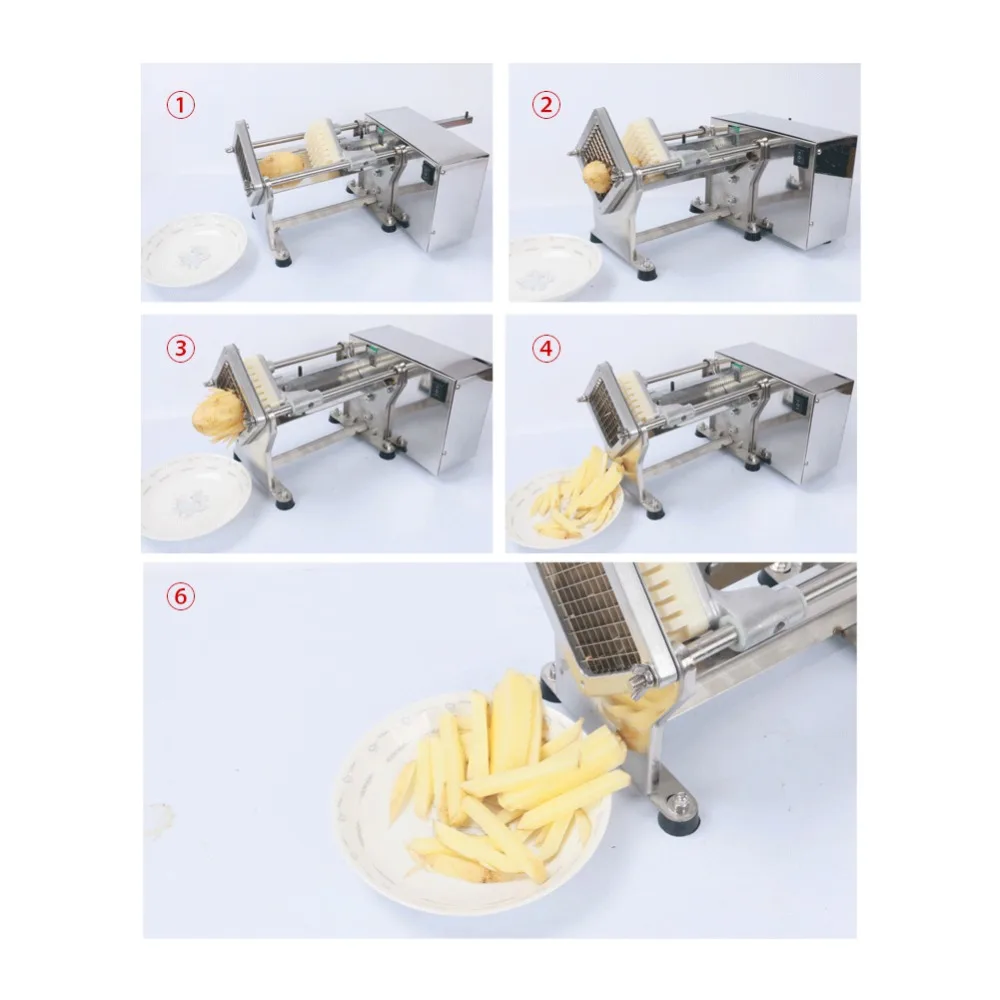 ①

②

③

④

⑥