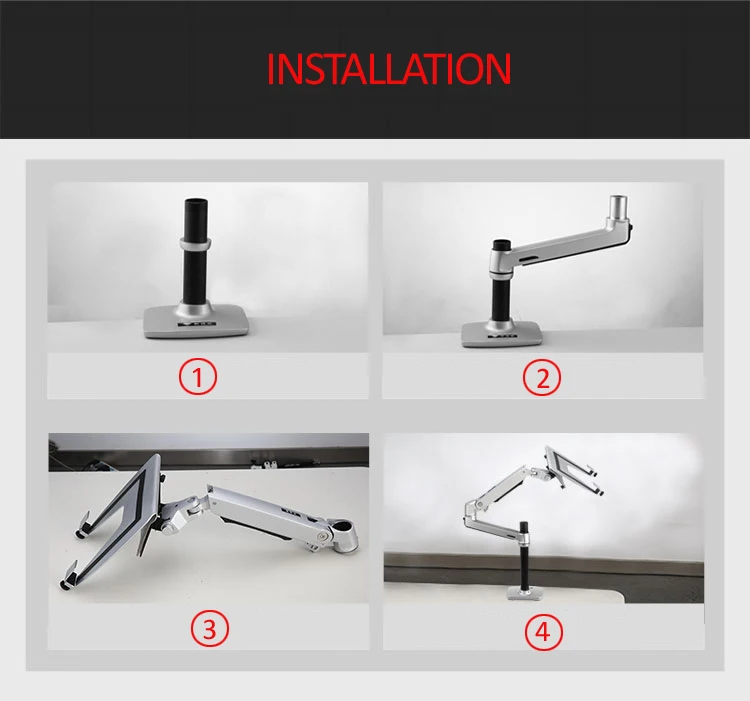 INSTALLATION

①

②

③

④