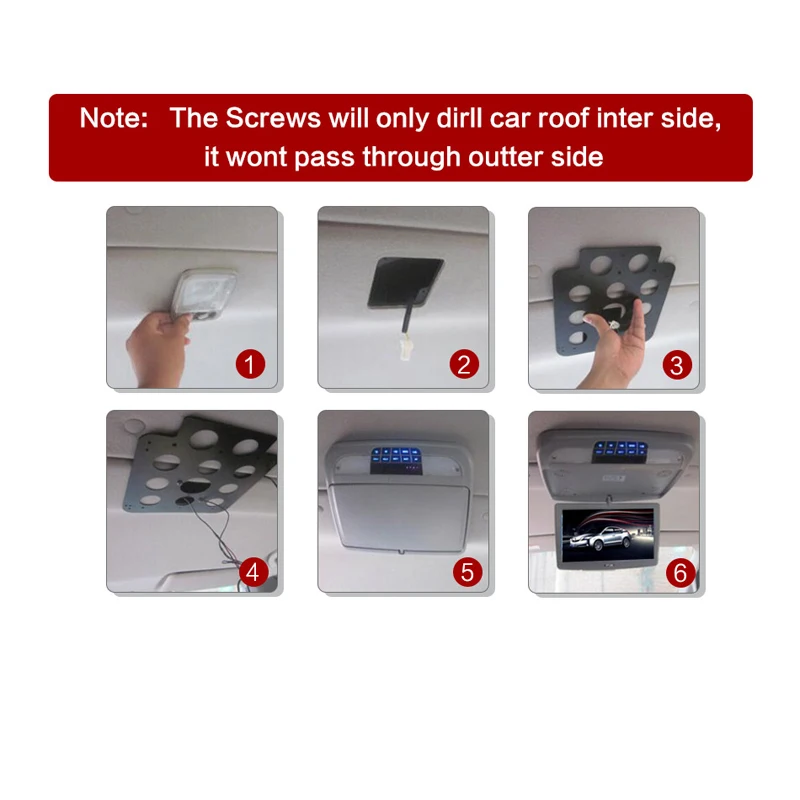 Note: The Screws will only dirll car roof inter side, it wont pass through outter side

1

2

3

4

5

6