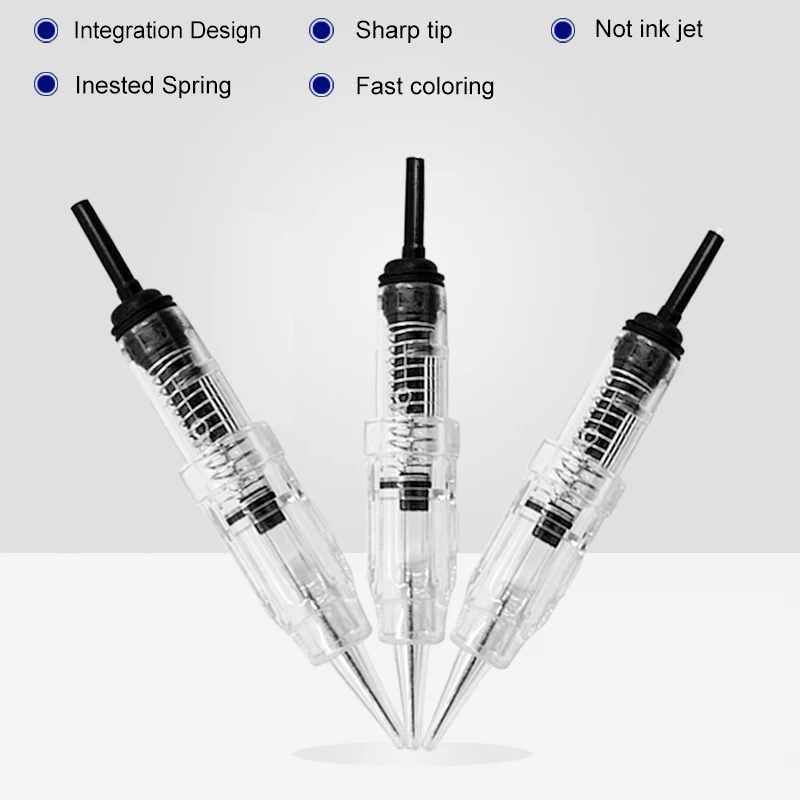 Integration Design
Sharp tip
Not ink jet
Inested Spring
Fast coloring