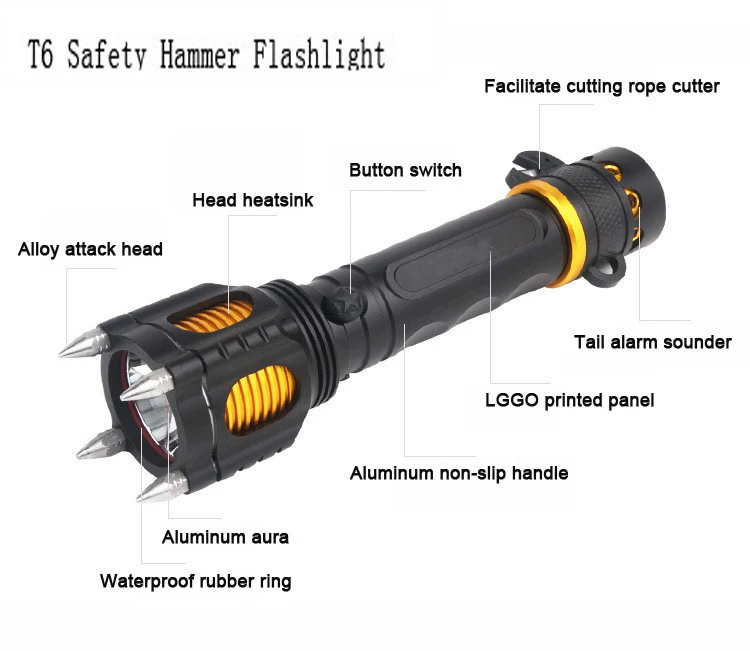 T6 Safety Hammer Flashlight

Facilitate cutting rope cutter

Button switch

Head heatsink

Alloy attack head

Tail alarm sounder

LGGO printed panel

Aluminum non-slip handle

Aluminum aura

Waterproof rubber ring