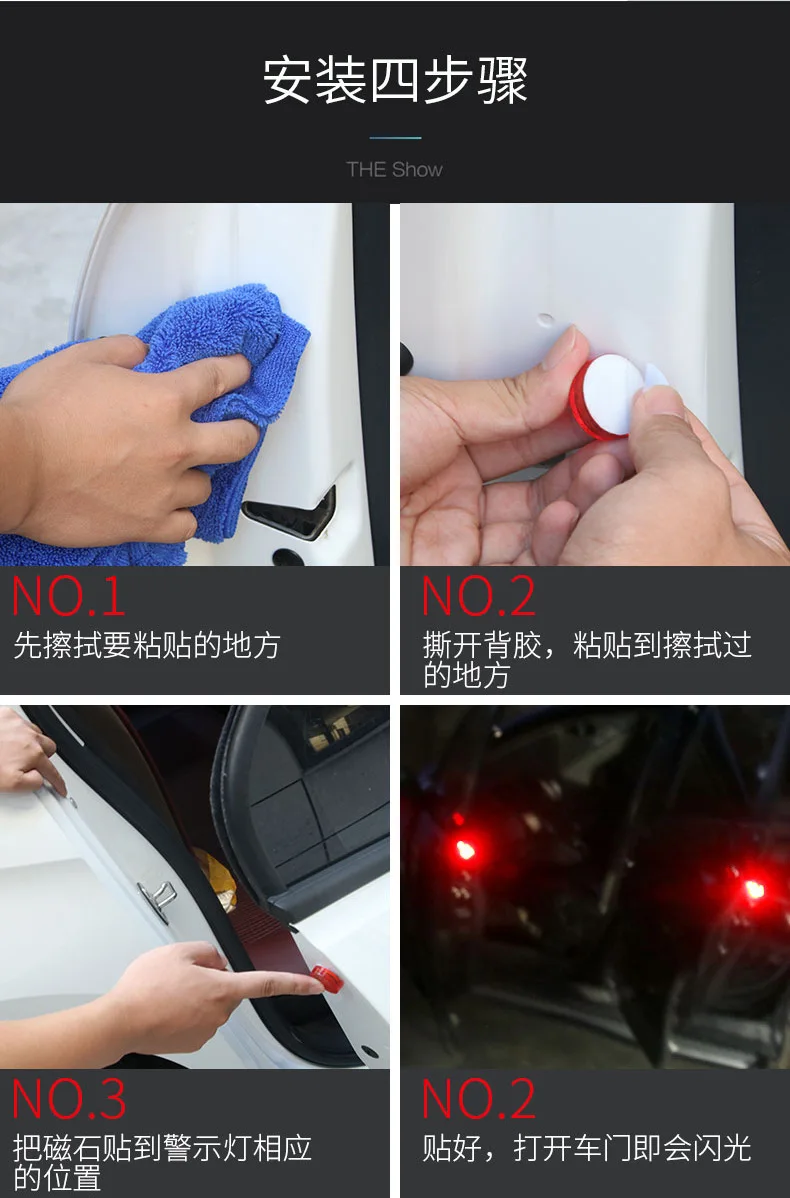 安装四步骤

THE Show

NO.1
先擦拭要粘贴的地方

NO.2
撕开背胶，粘贴到擦拭过的地方

NO.3
把磁石贴到警示灯相应的位置

NO.2
贴好，打开车门即会闪光