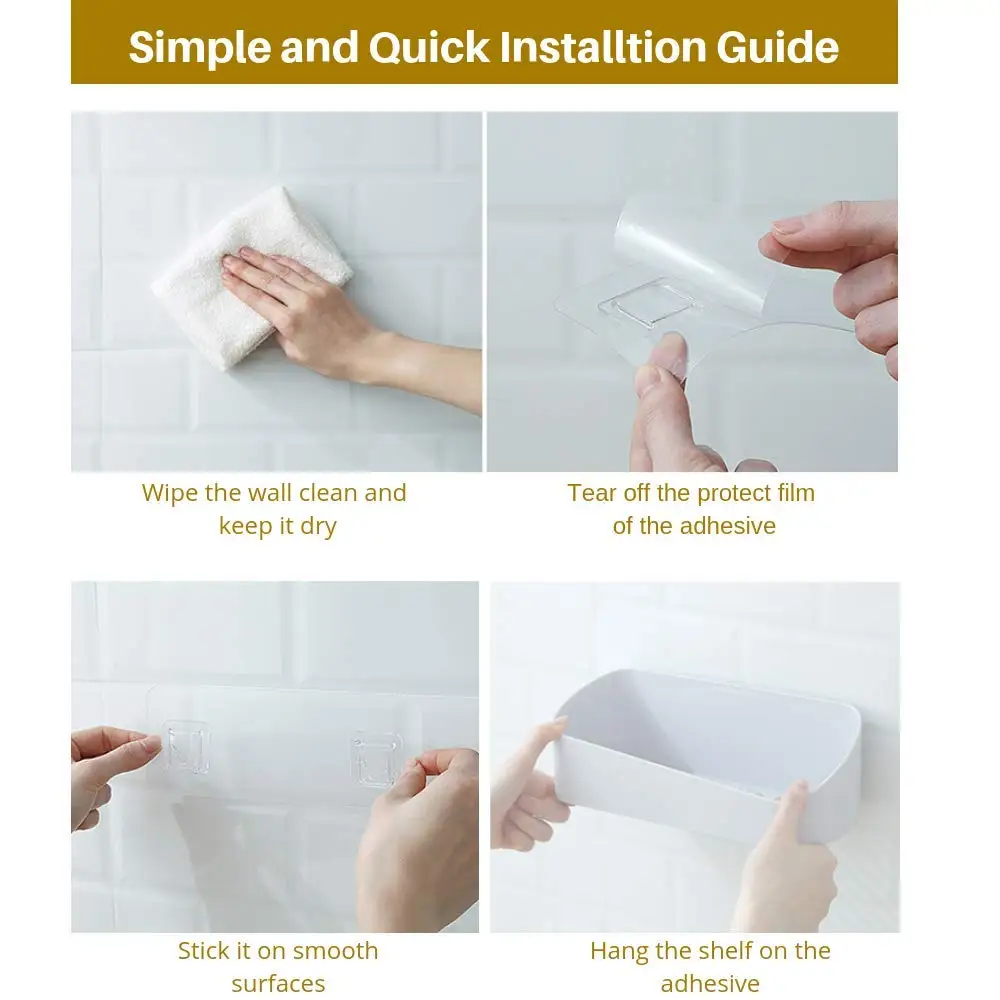 Simple and Quick Installtion Guide

Wipe the wall clean and keep it dry

Tear off the protect film of the adhesive

Stick it on smooth surfaces

Hang the shelf on the adhesive