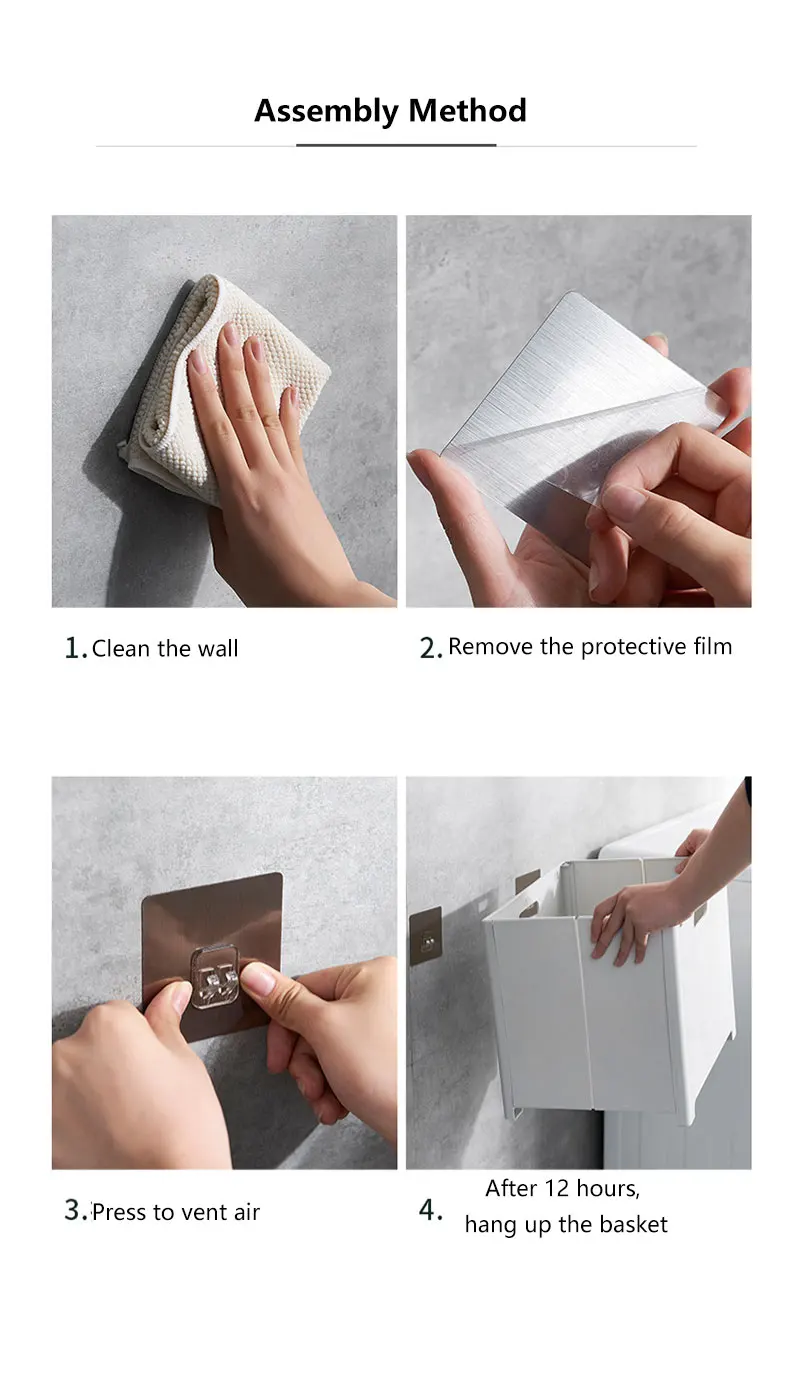 Assembly Method

1. Clean the wall

2. Remove the protective film

3. Press to vent air

4. After 12 hours, hang up the basket