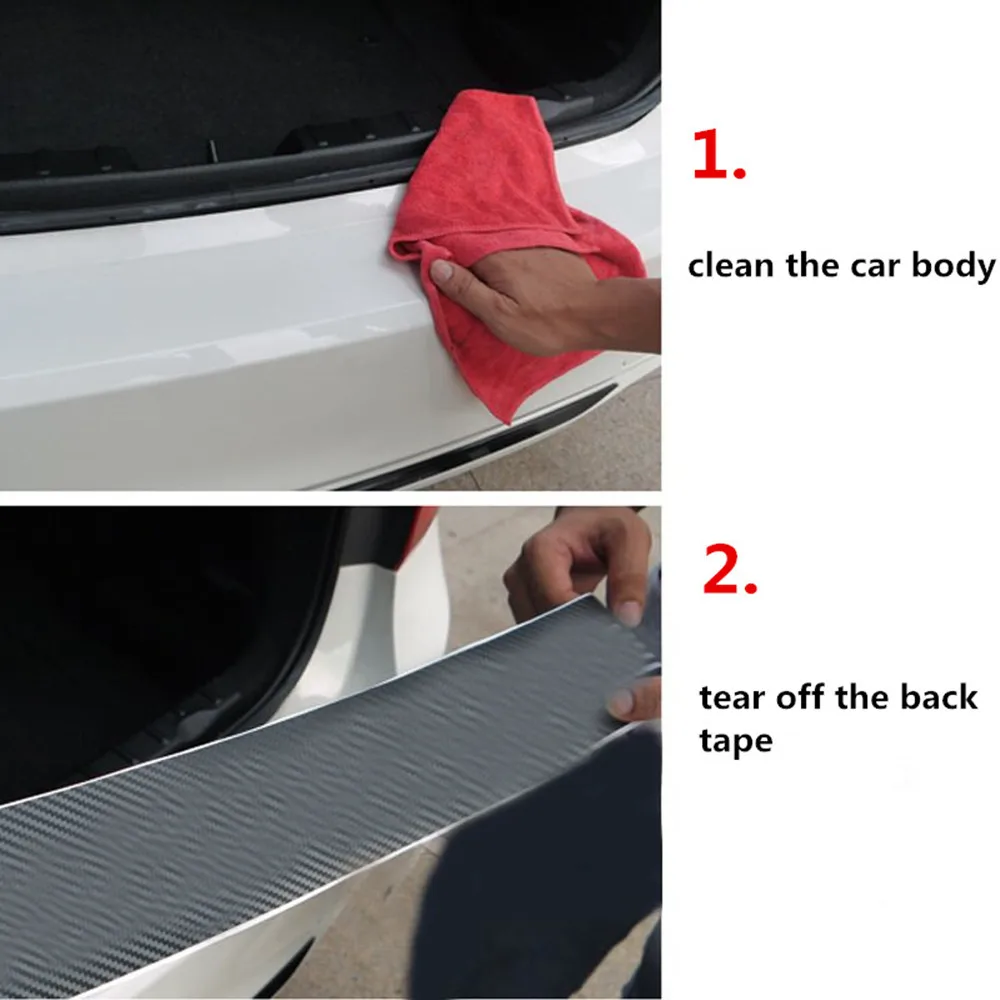 1.

clean the car body

2.

tear off the back tape