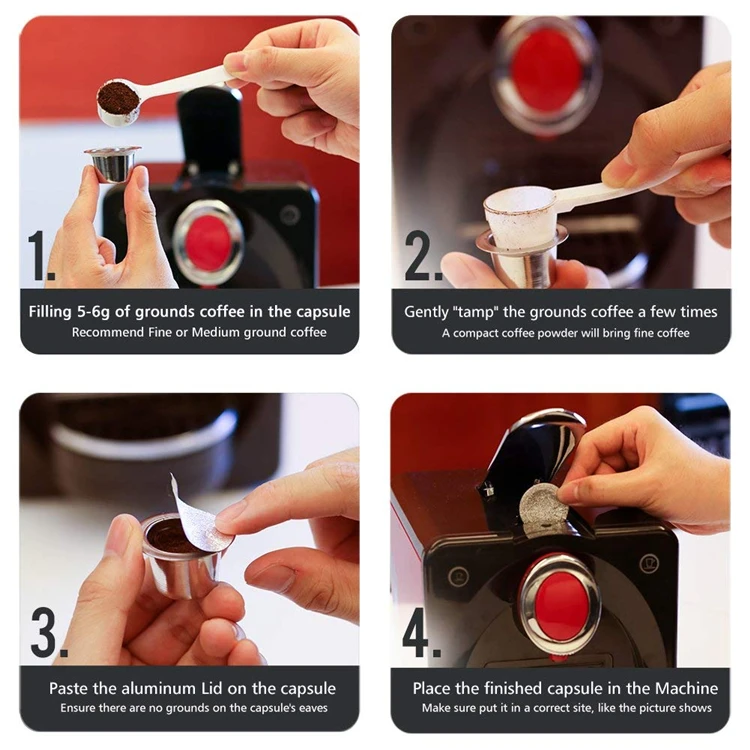 1.

Filling 5-6g of grounds coffee in the capsule
Recommend Fine or Medium ground coffee

2.

Gently "tamp" the grounds coffee a few times
A compact coffee powder will bring fine coffee

3.

Paste the aluminum Lid on the capsule
Ensure there are no grounds on the capsule's eaves

4.

Place the finished capsule in the Machine
Make sure put it in a correct site, like the picture shows