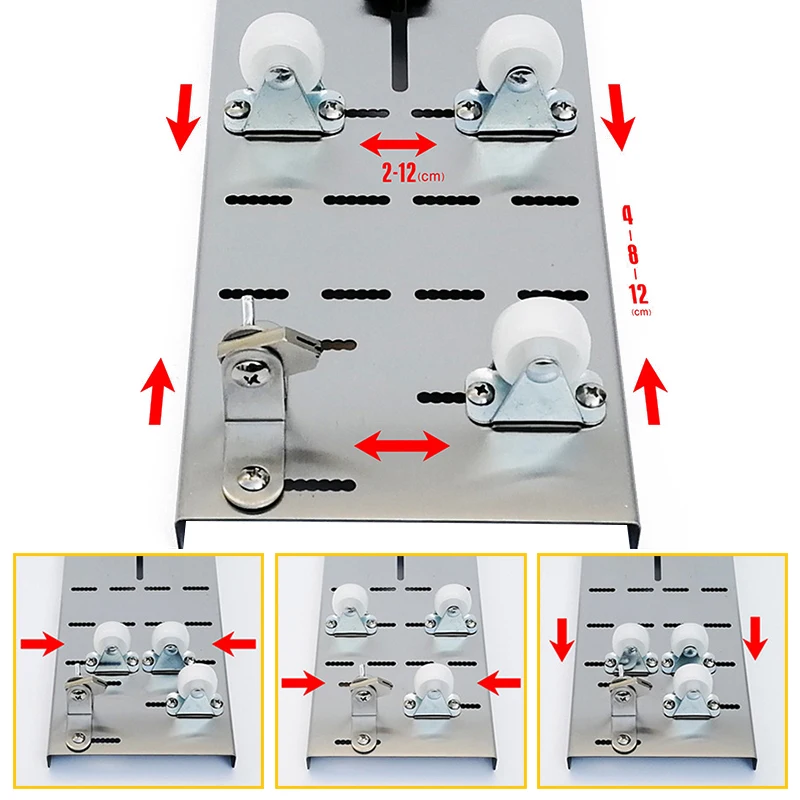 2-12(cm)

4
-
8
-
12
(cm)