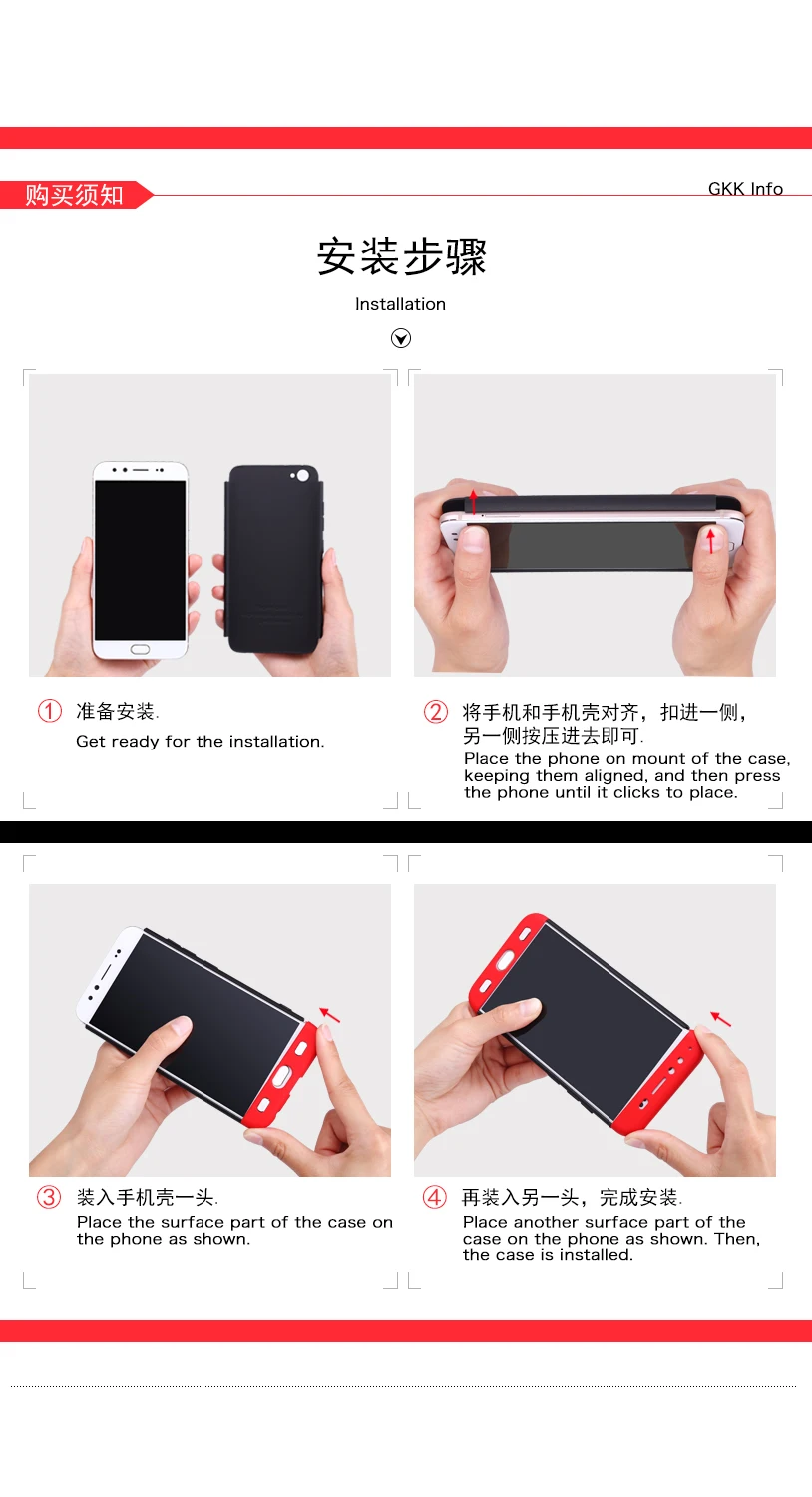 购买须知

GKK Info

安装步骤

Installation

① 准备安装.
Get ready for the installation.

② 将手机和手机壳对齐，扣进一侧，另一侧按压进去即可.
Place the phone on mount of the case, keeping them aligned, and then press the phone until it clicks to place.

③ 装入手机壳一头.
Place the surface part of the case on the phone as shown.

④ 再装入另一头，完成安装.
Place another surface part of the case on the phone as shown. Then, the case is installed.