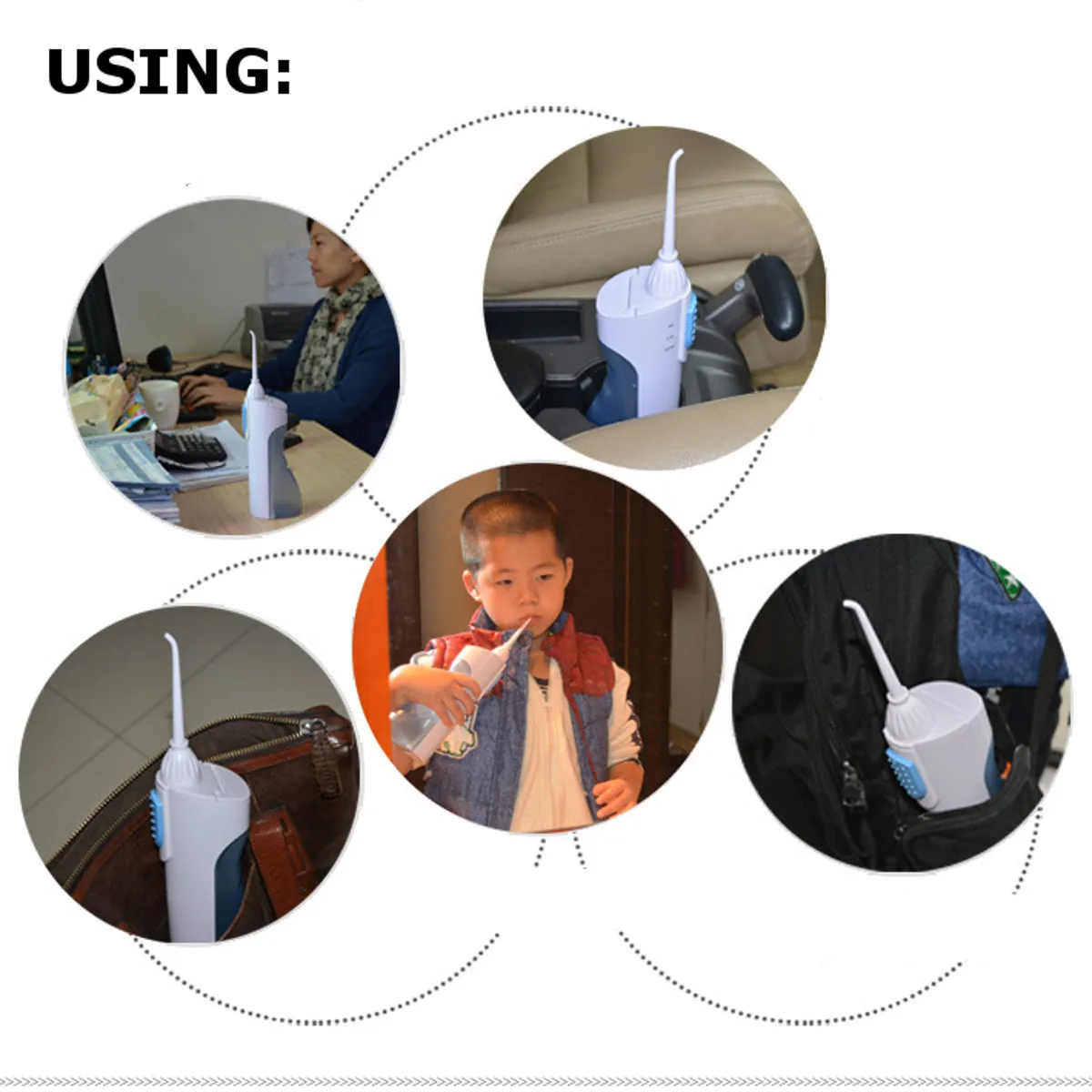 USING: