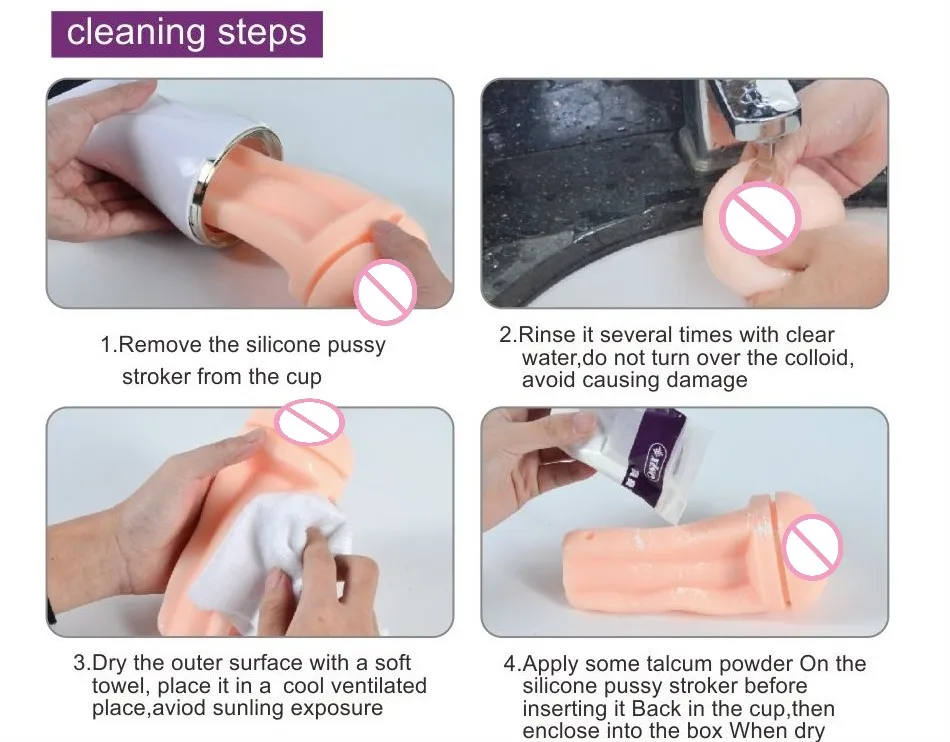 cleaning steps

1.Remove the silicone pussy stroker from the cup

2.Rinse it several times with clear water,do not turn over the colloid, avoid causing damage

3.Dry the outer surface with a soft towel, place it in a cool ventilated place,aviod sunling exposure

4.Apply some talcum powder On the silicone pussy stroker before inserting it Back in the cup,then enclose into the box When dry