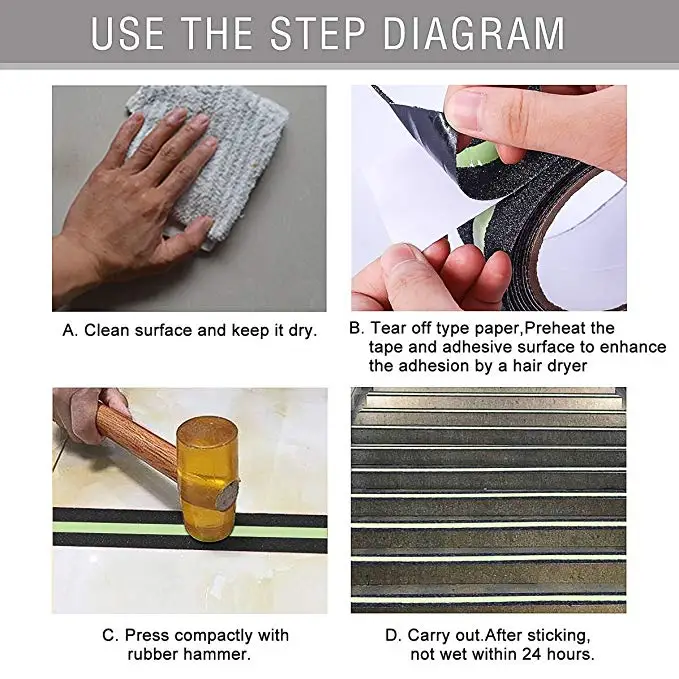 USE THE STEP DIAGRAM

A. Clean surface and keep it dry.

B. Tear off type paper,Preheat the tape and adhesive surface to enhance the adhesion by a hair dryer

C. Press compactly with rubber hammer.

D. Carry out.After sticking, not wet within 24 hours.