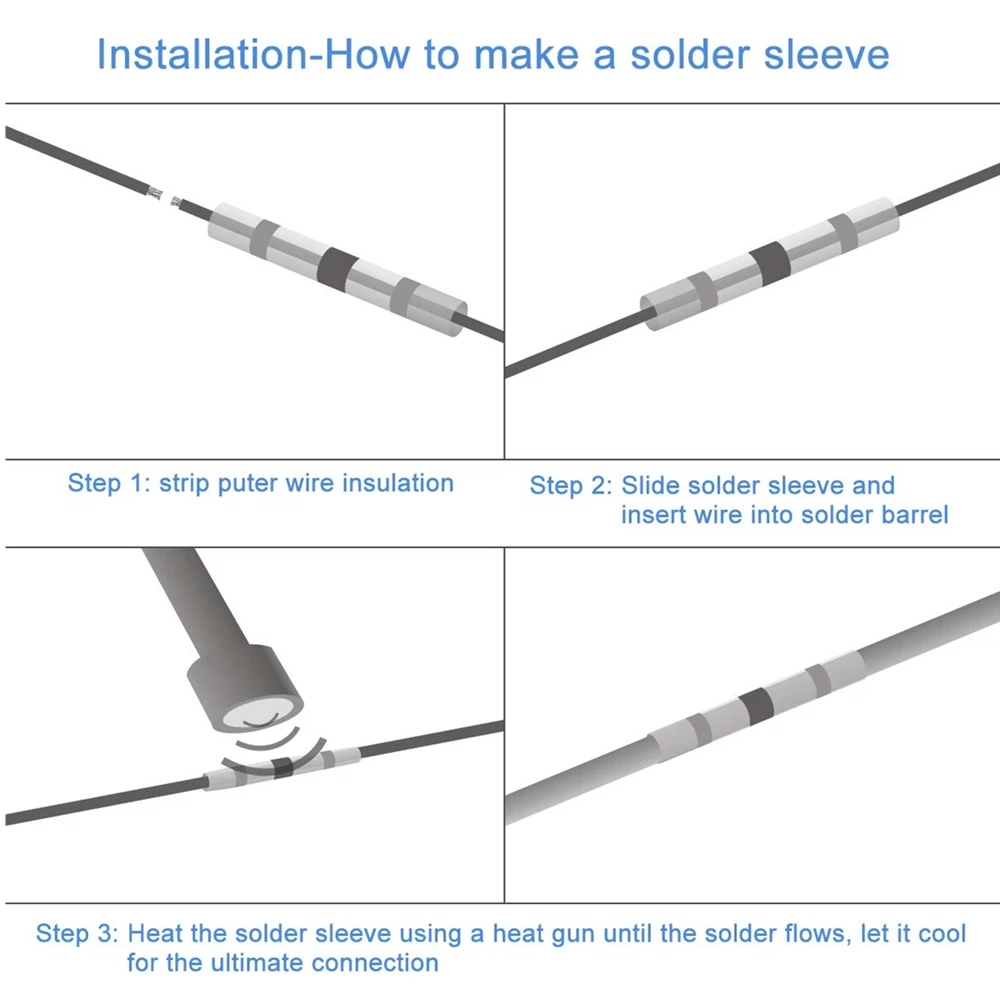 Installation-How to make a solder sleeve

Step 1: strip puter wire insulation

Step 2: Slide solder sleeve and insert wire into solder barrel

Step 3: Heat the solder sleeve using a heat gun until the solder flows, let it cool for the ultimate connection