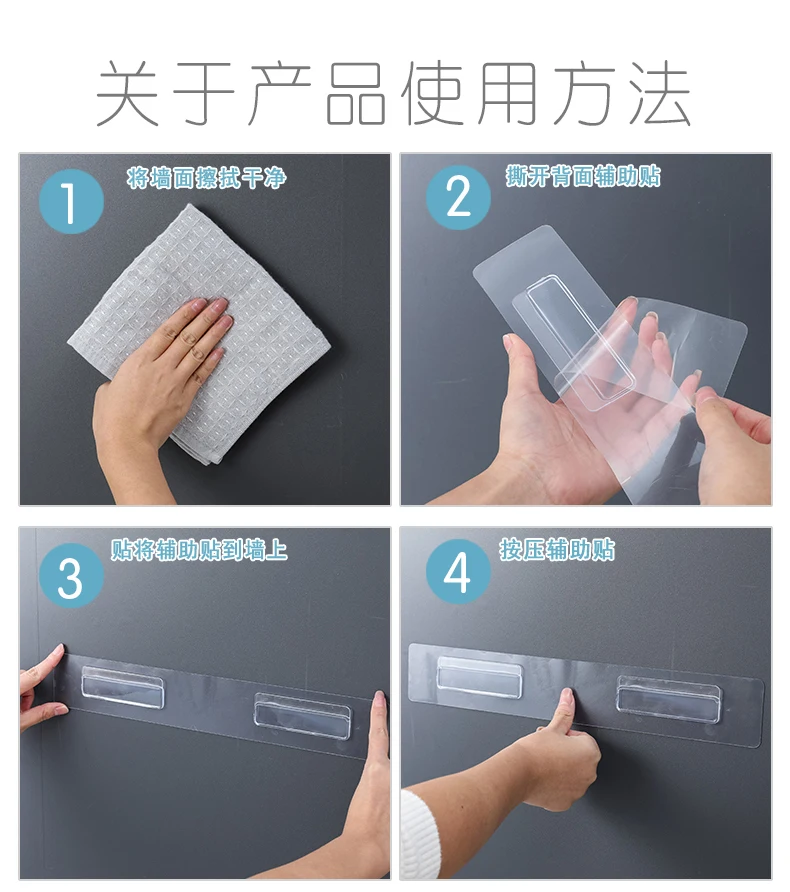 关于产品使用方法

1 将墙面擦拭干净

2 撕开背面辅助贴

3 贴将辅助贴到墙上

4 按压辅助贴