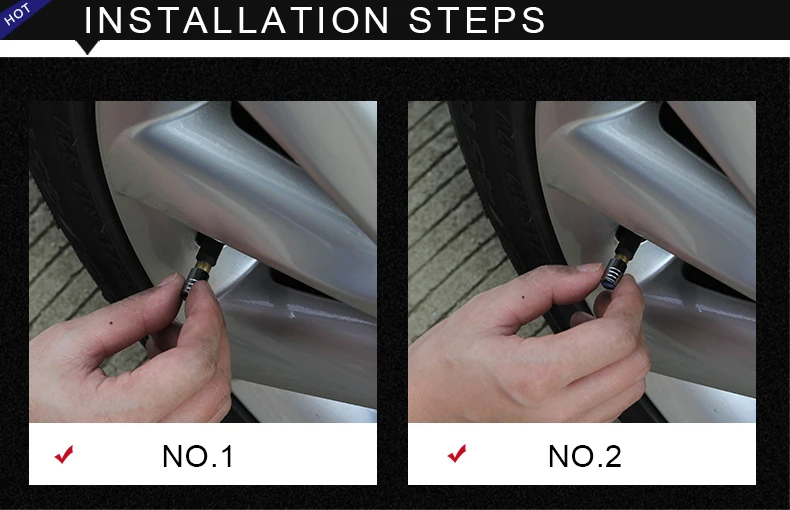 HOT

INSTALLATION STEPS

NO.1

NO.2