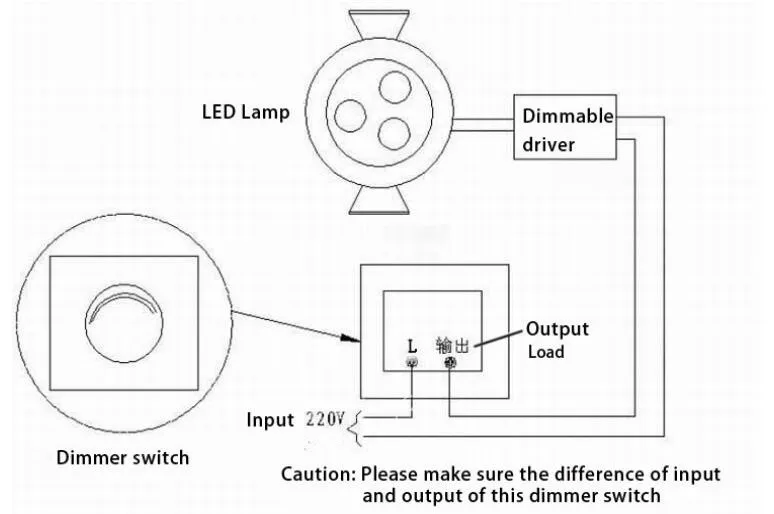 LED Lamp

Dimmable driver

L

输出

Output Load

Input 220V

Dimmer switch

Caution: Please make sure the difference of input and output of this dimmer switch